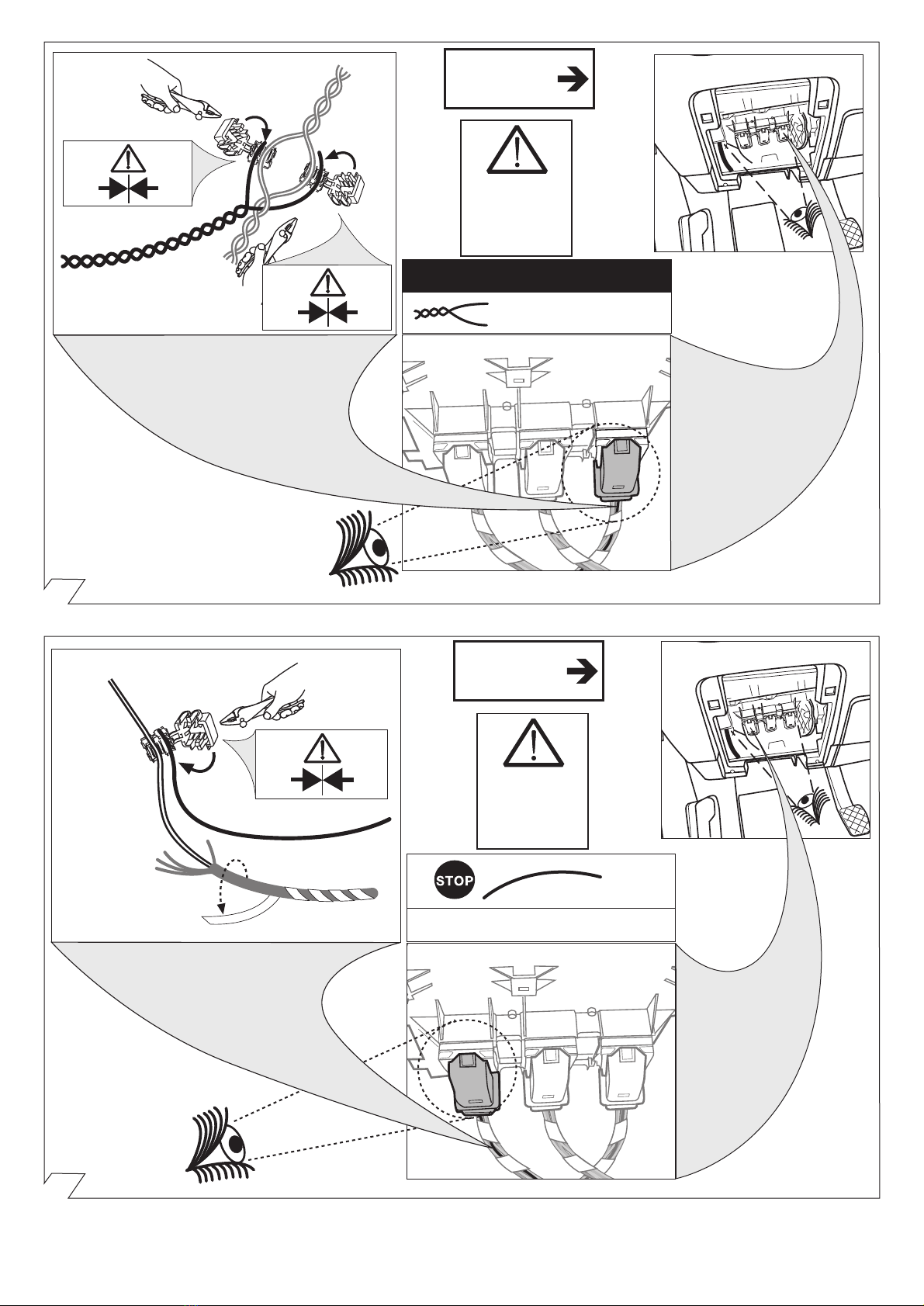 STOP