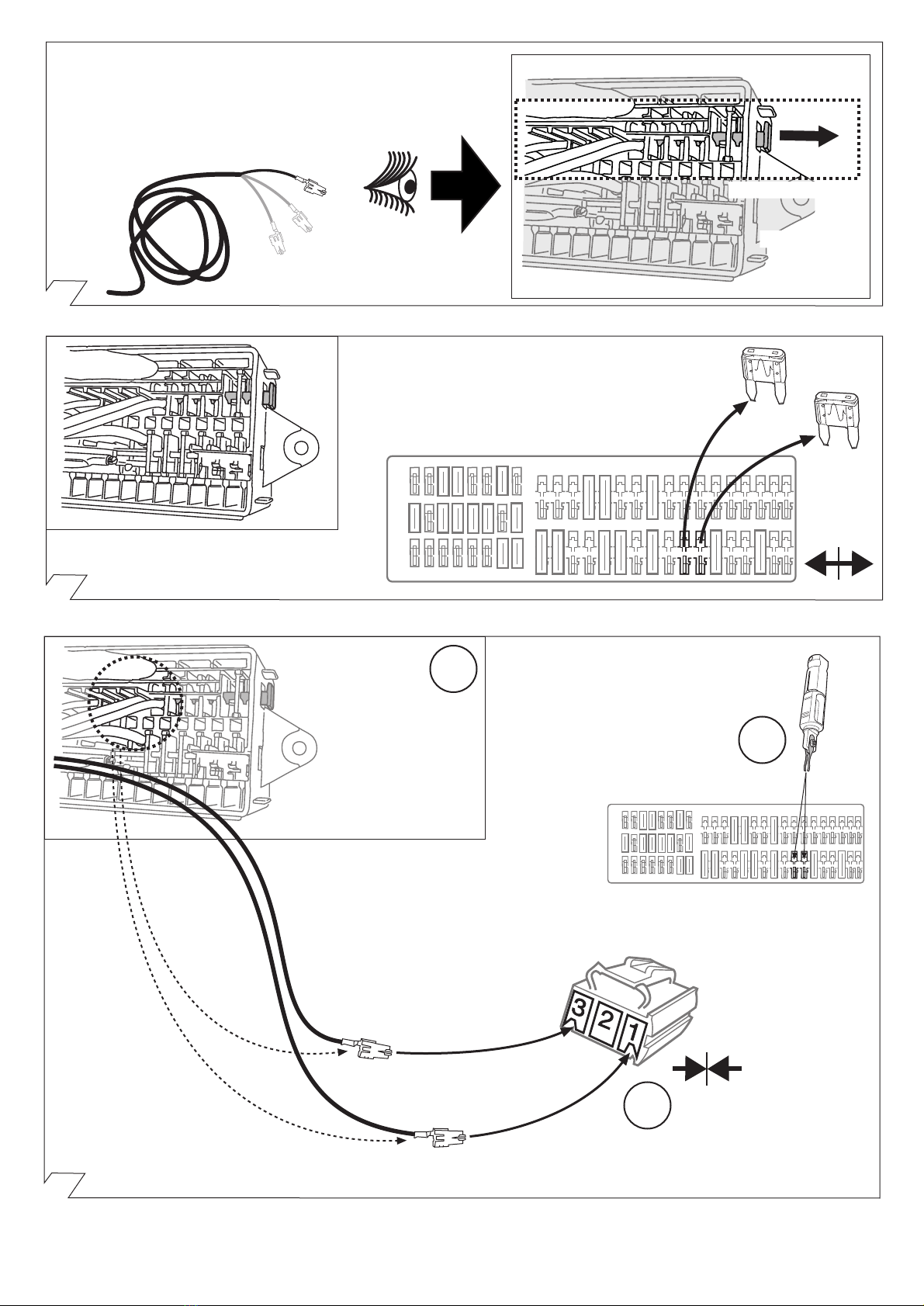 3 2 1