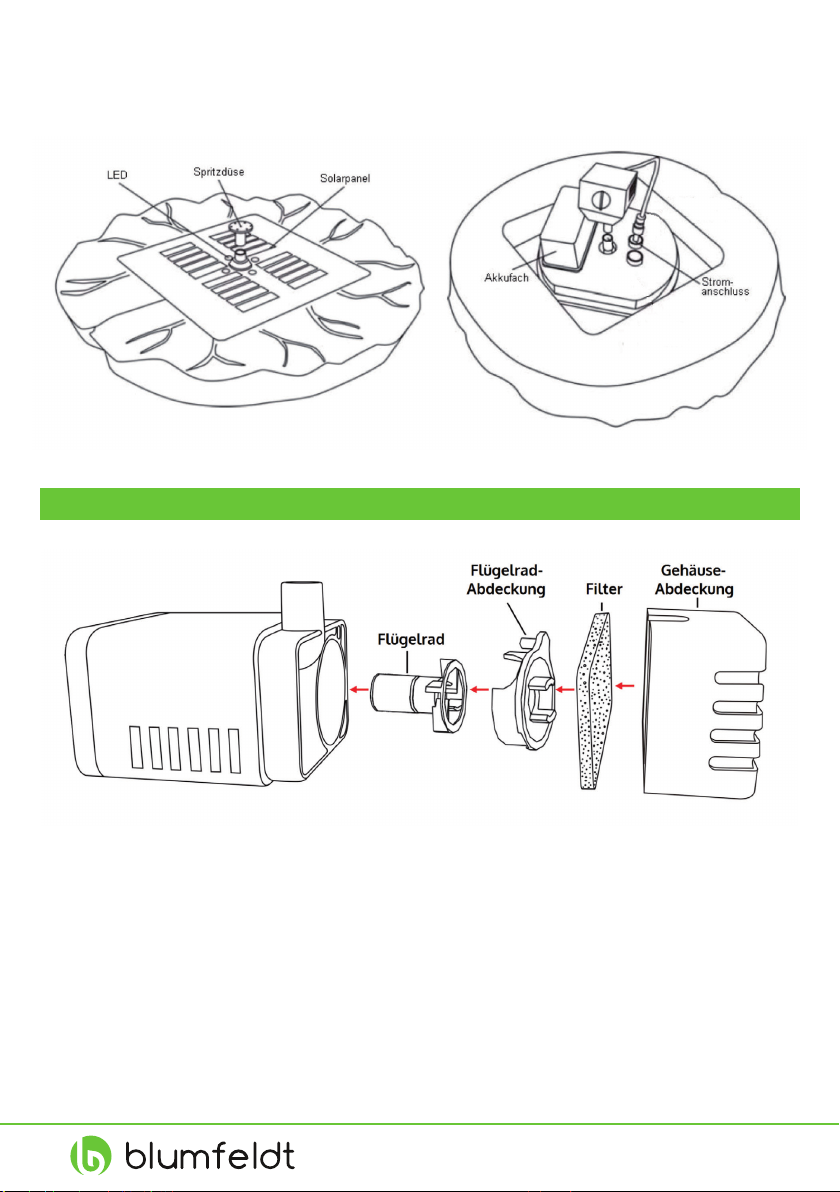 LED

Spritzdüse

Solarpanel

Akkufach

Stromanschluss

Flügelrad

Flügelrad-Abdeckung

Filter

Gehäuse-Abdeckung

blumfeldt