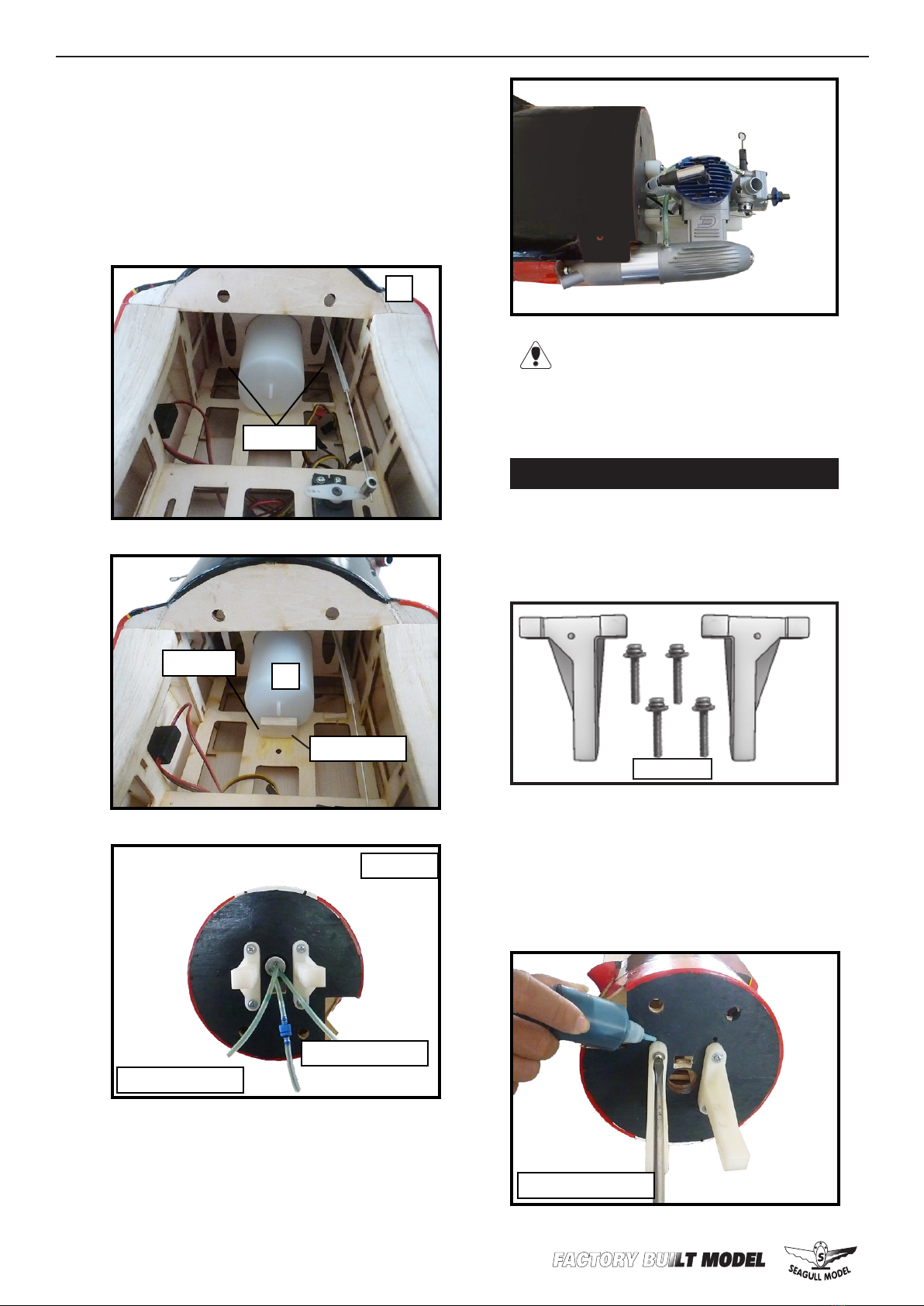 FACTORY BUILT MODEL

SEAGULL MODEL