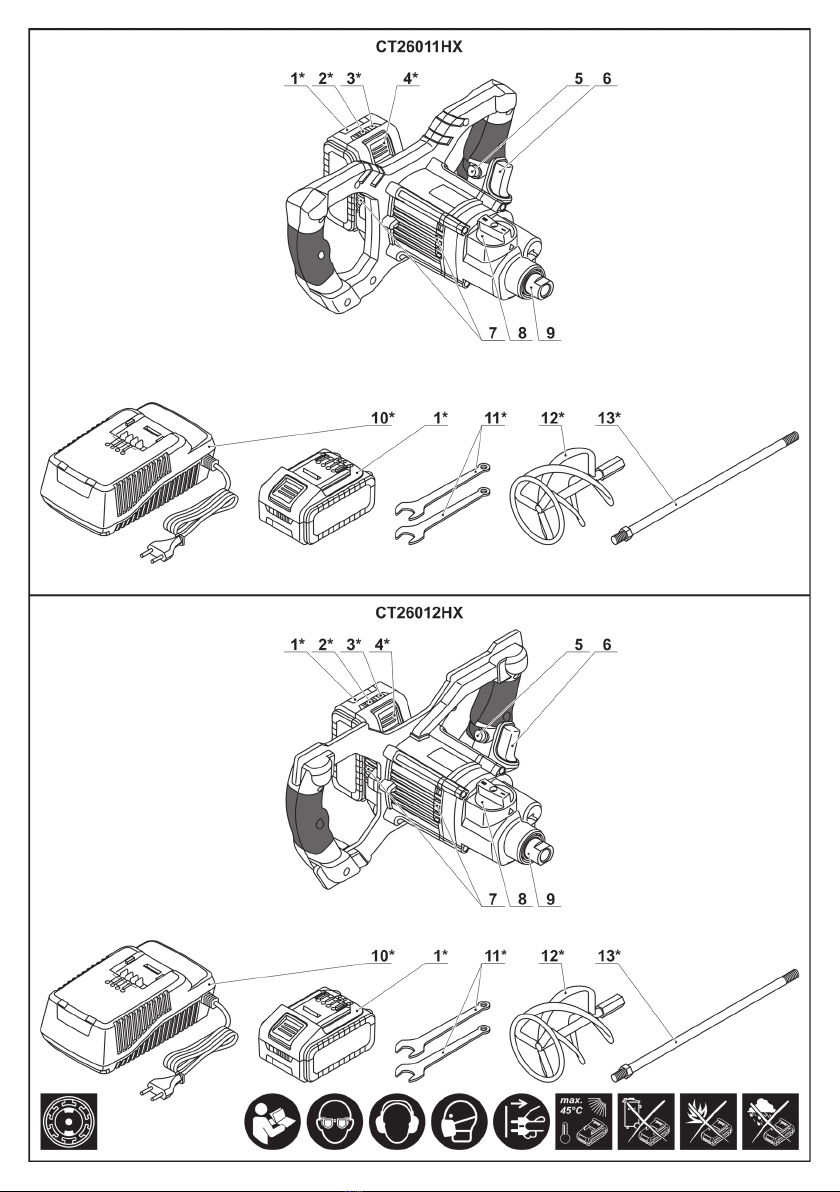 CT26011HX

1* 2* 3* 4* 5 6

7 8 9

10* 1* 11* 12* 13*

CT26012HX

1* 2* 3* 4* 5 6

7 8 9

10* 1* 11* 12* 13*

max. 45°C