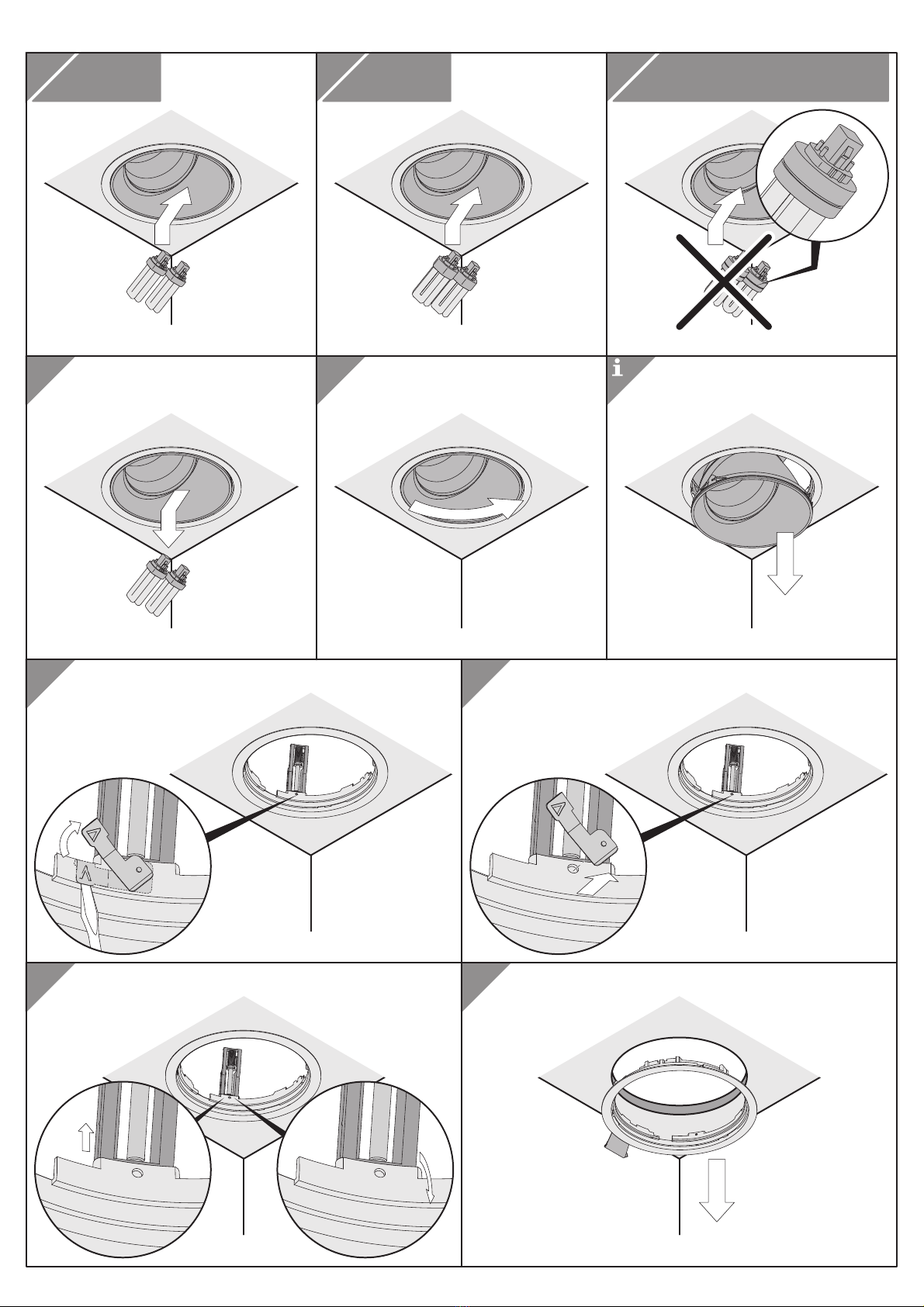 i