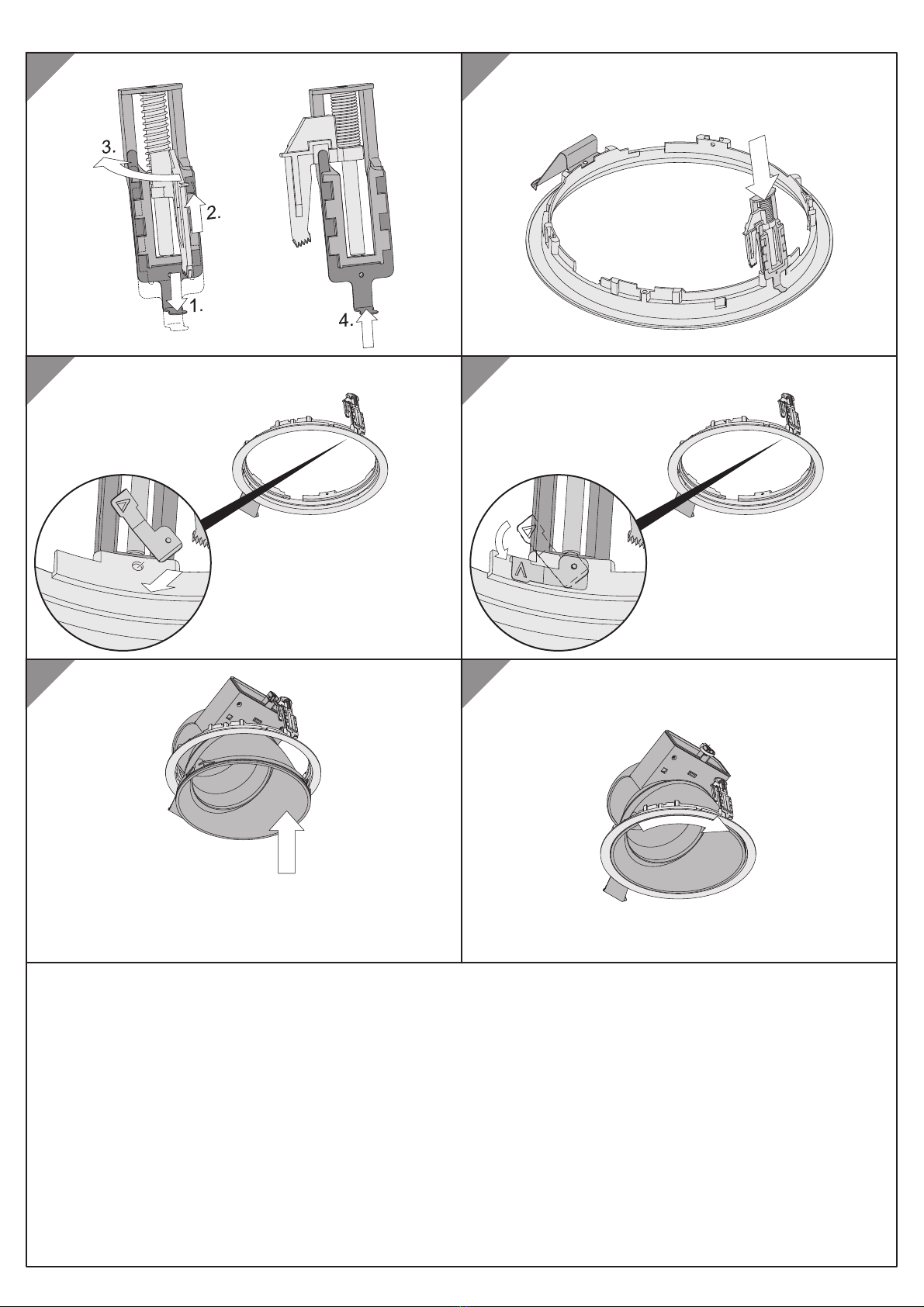 3.
2.
1.
4.