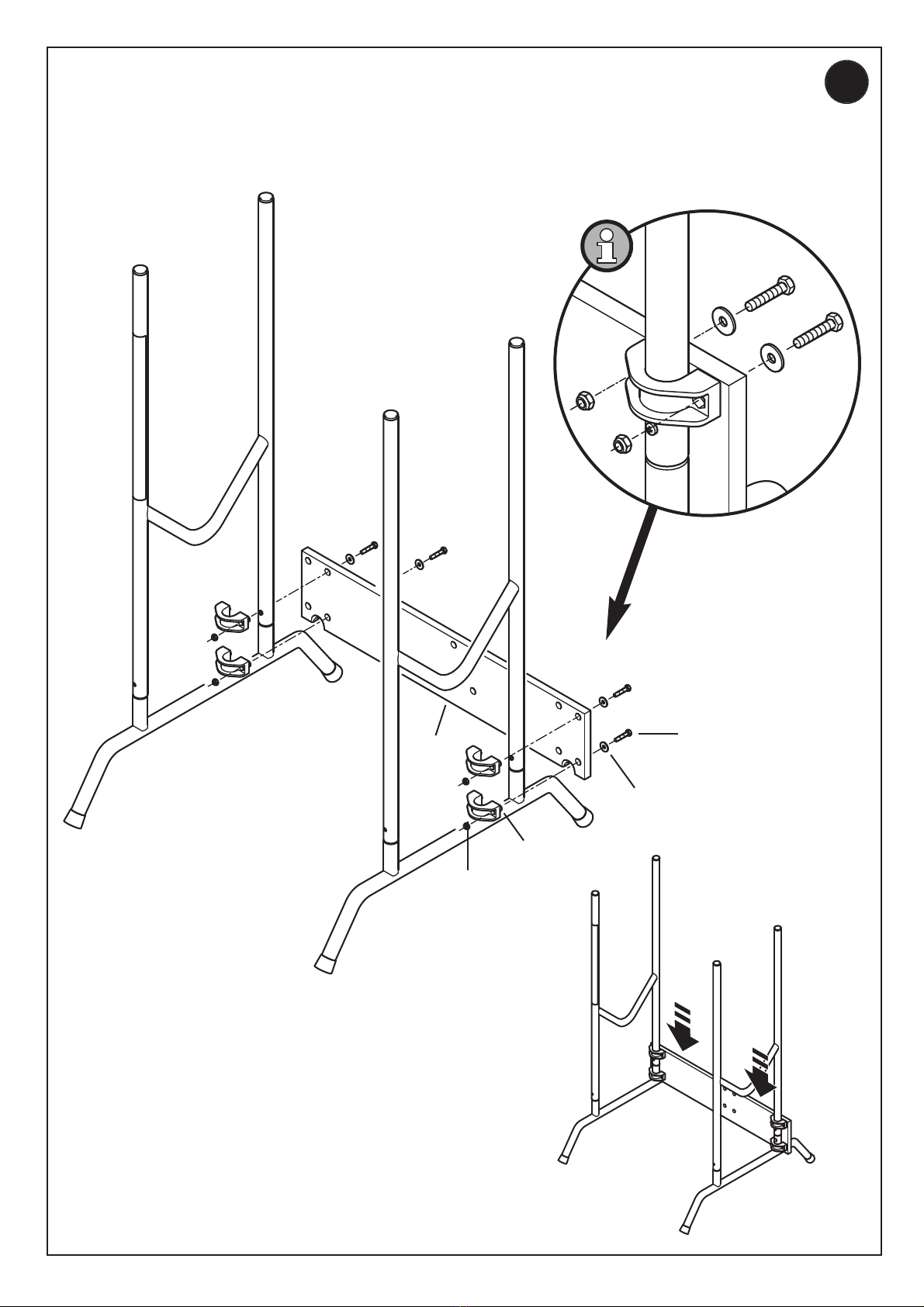 i