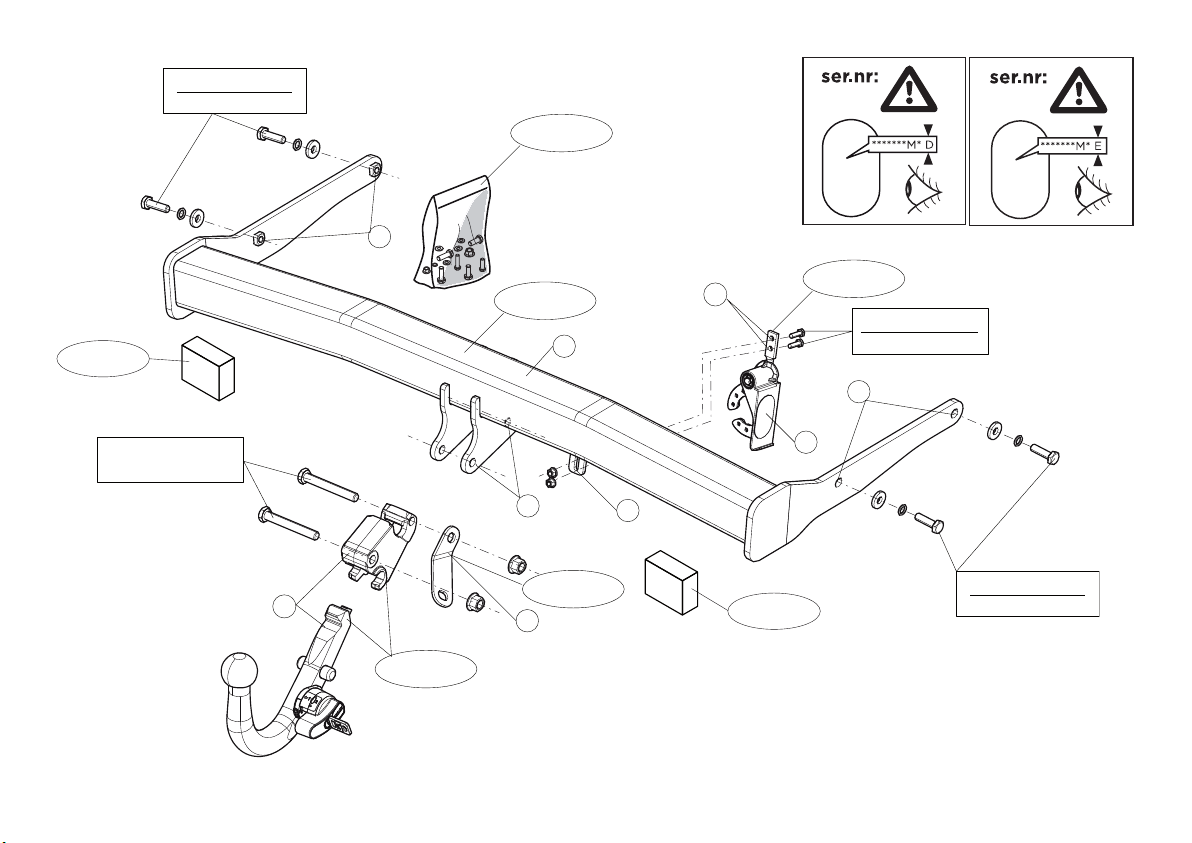 ser.nr:

*******M* D

ser.nr:

*******M* E