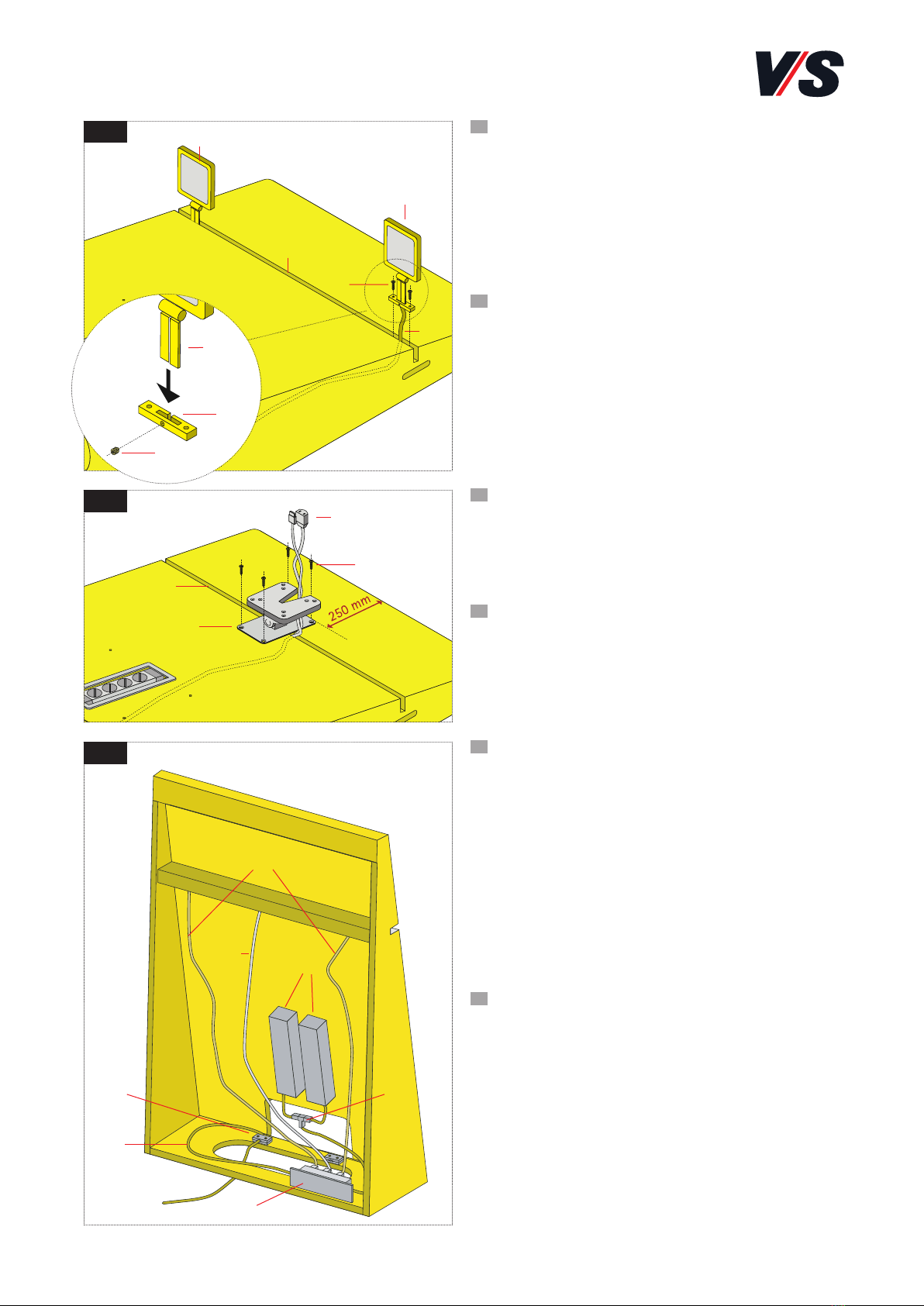 V/S

250 mm