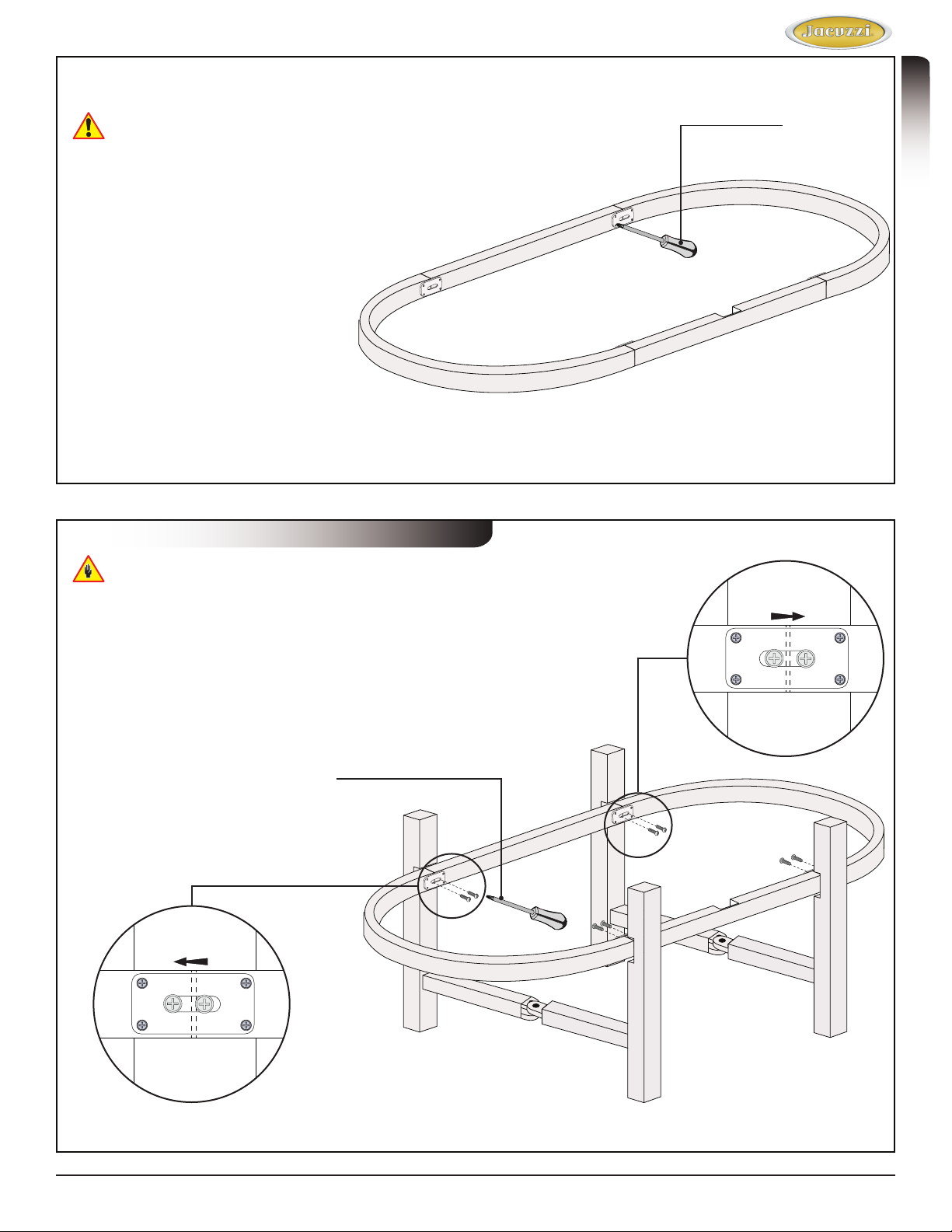 Jacuzzi