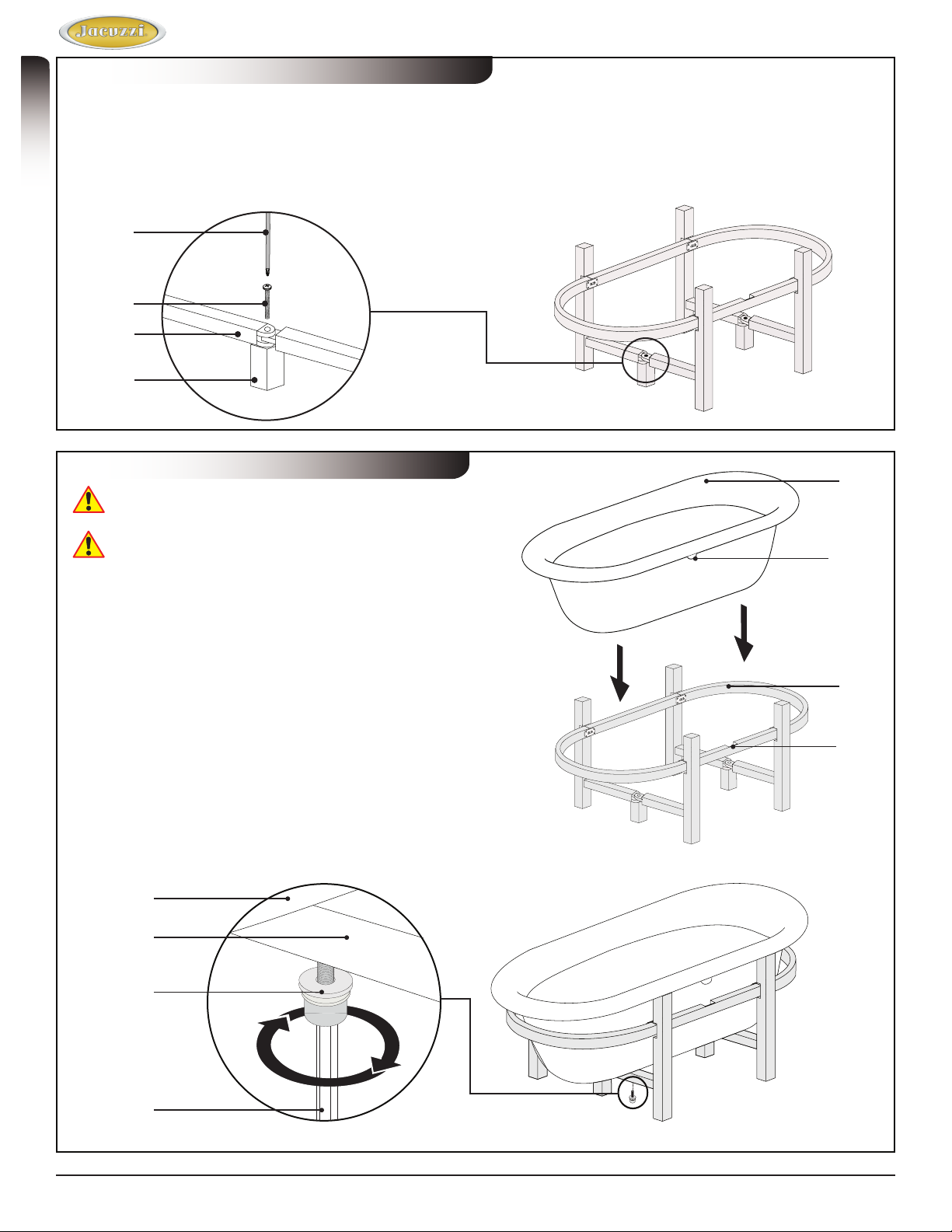 Jacuzzi