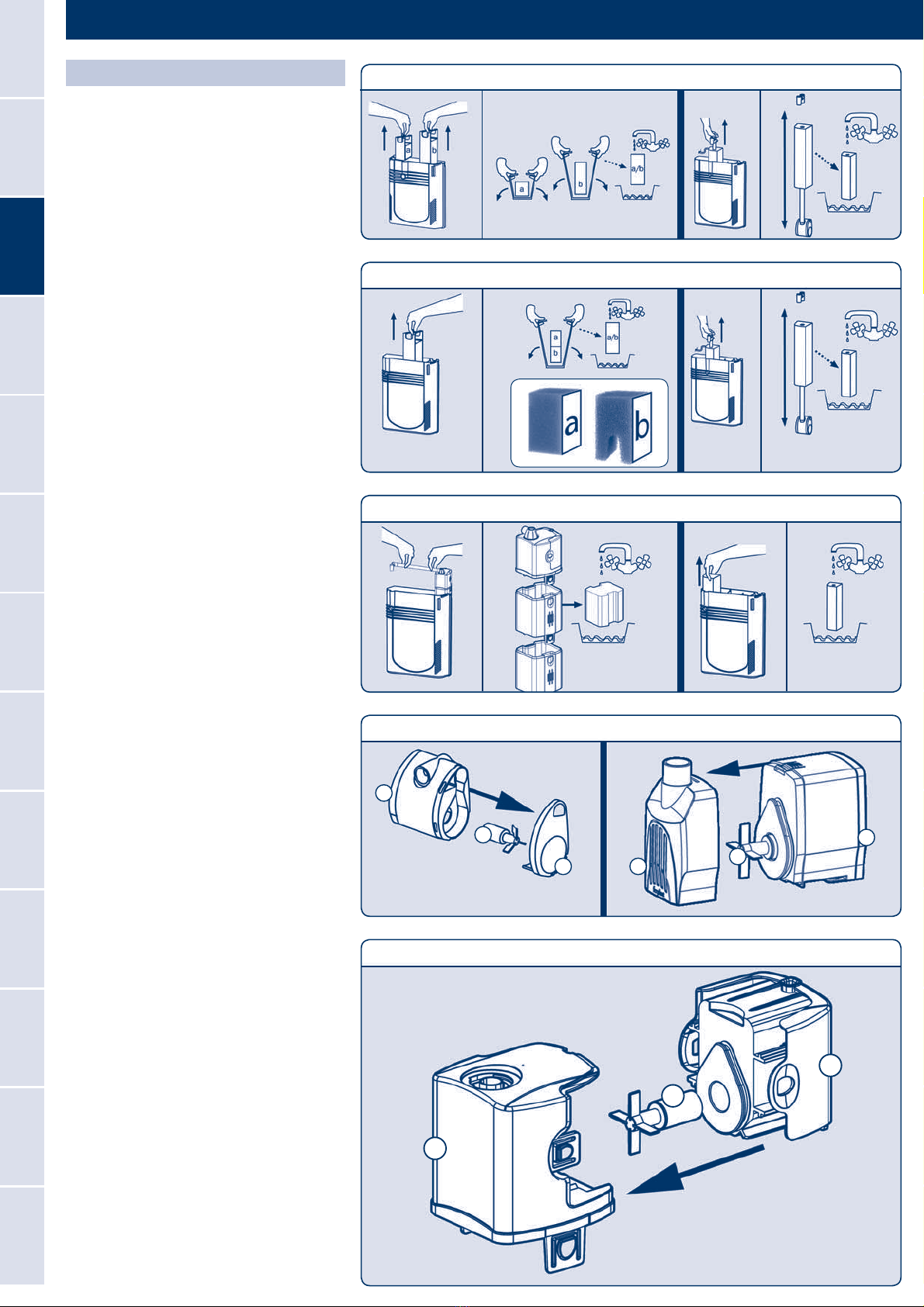 a
b
a
b
a/b
a
b
a/b
a
b