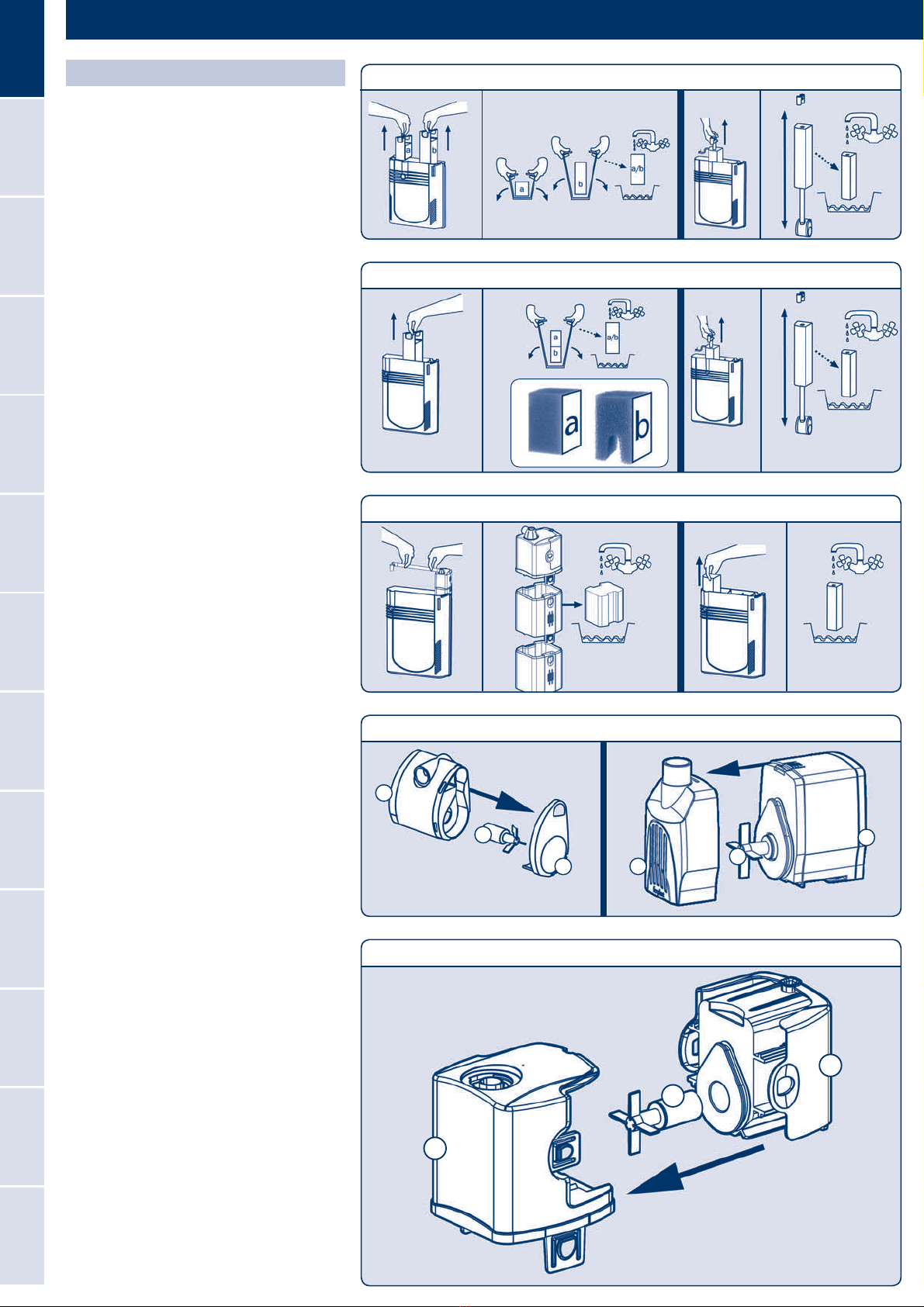 a b

a b a/b

a b a/b

a b