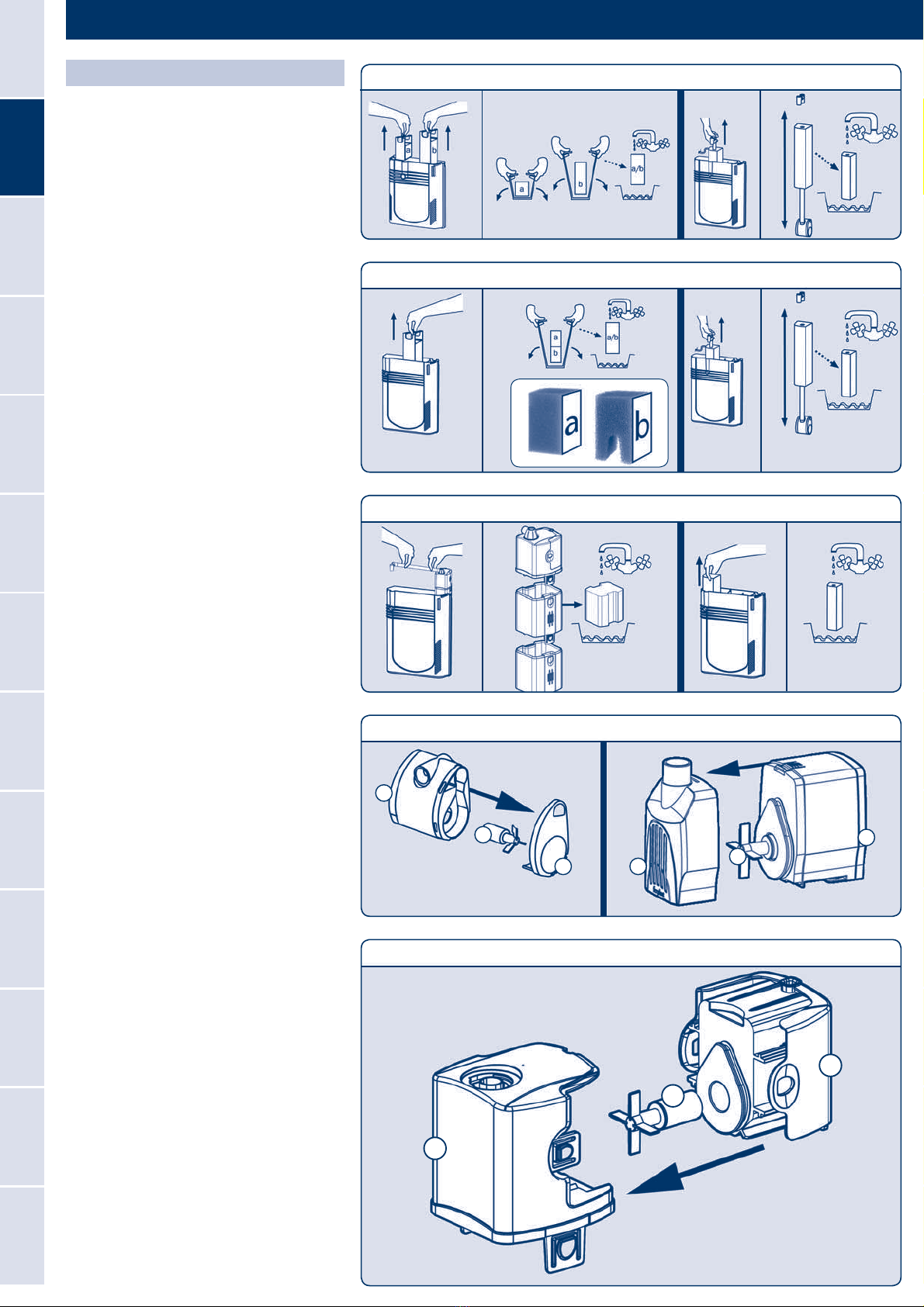 a
b
a
b
a/b
a
b
a/b
a
b