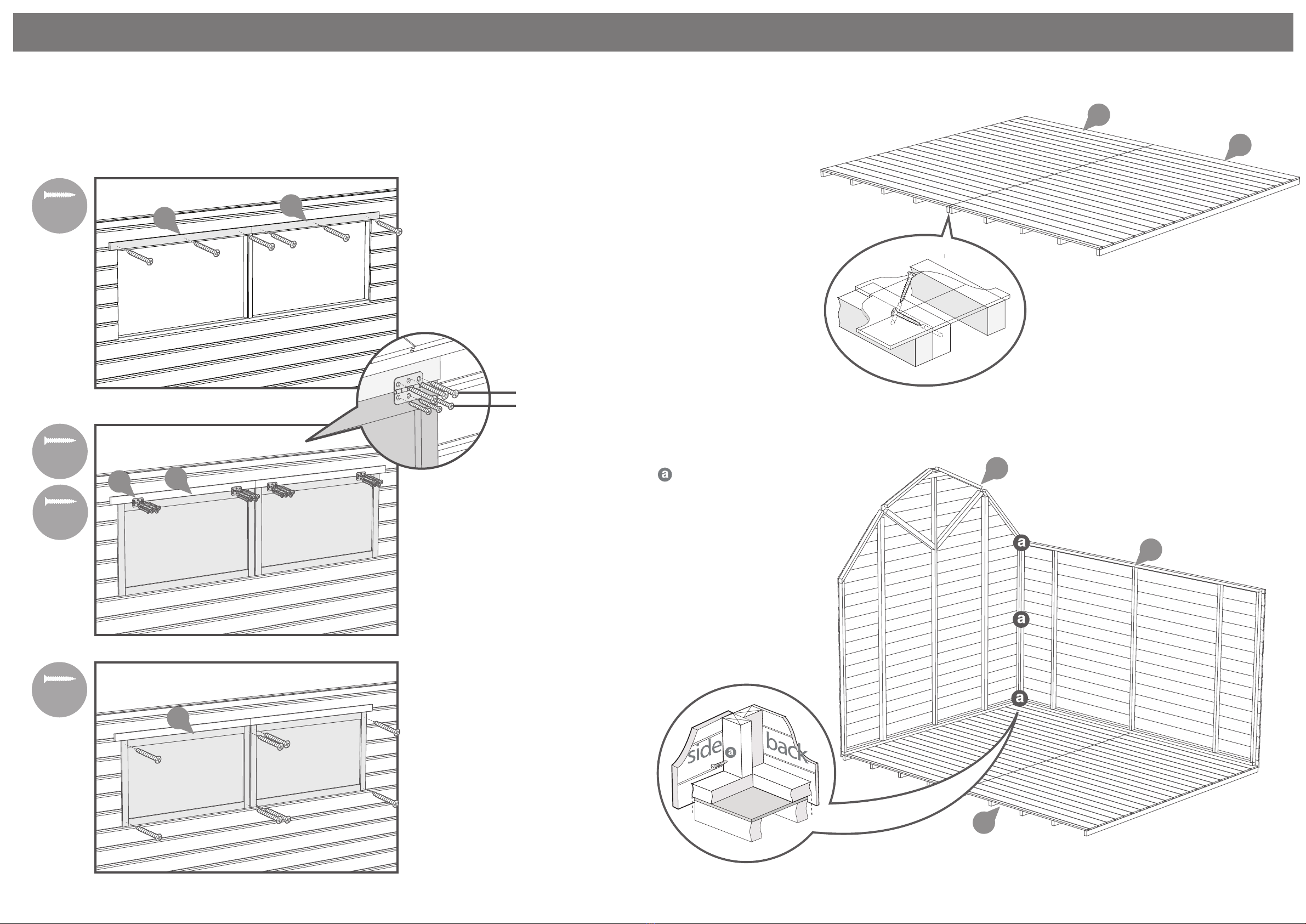 a

a

a

a

side a back