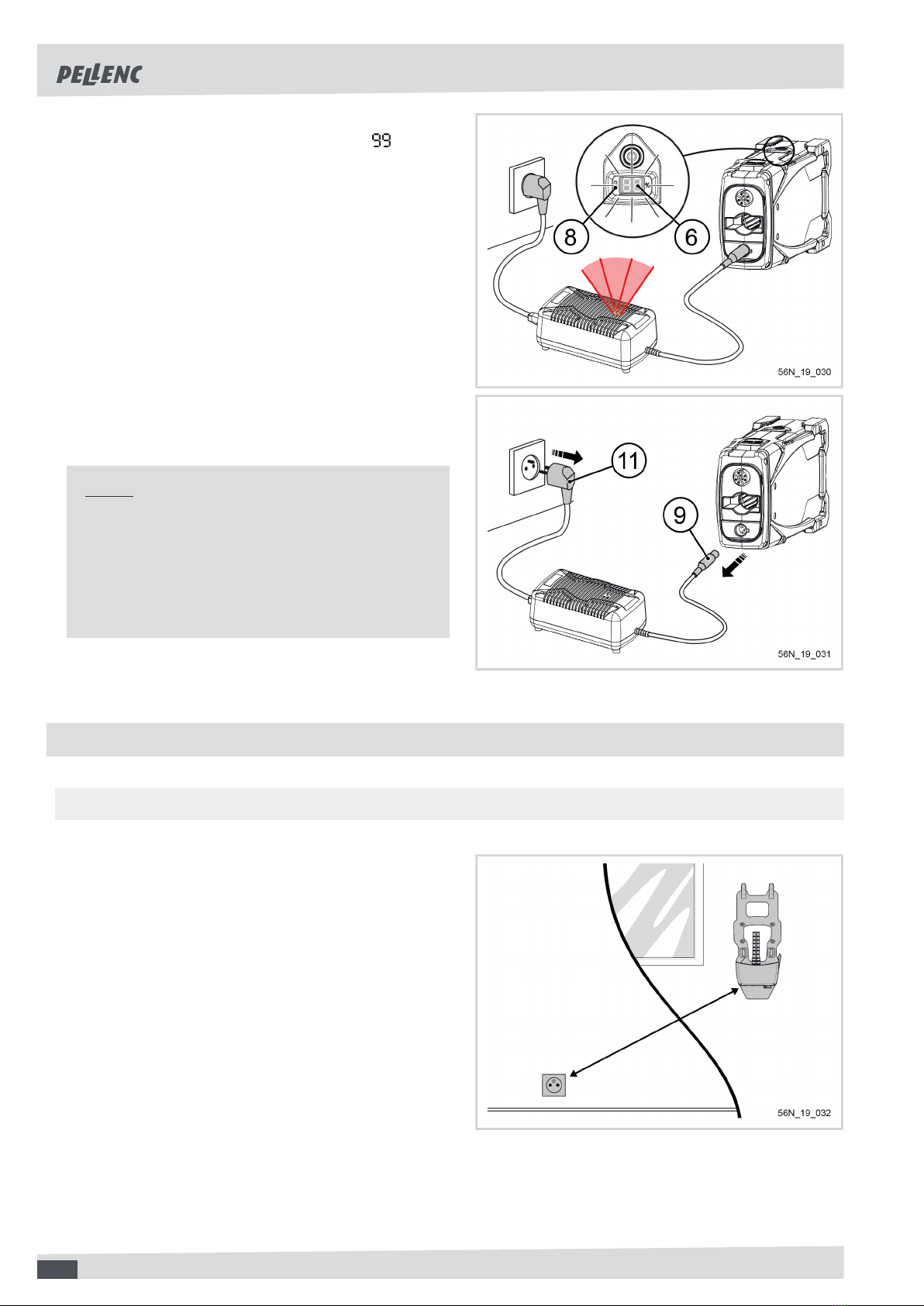 PELLENC

99

8

6

56N_19_030

11

9

56N_19_031

56N_19_032