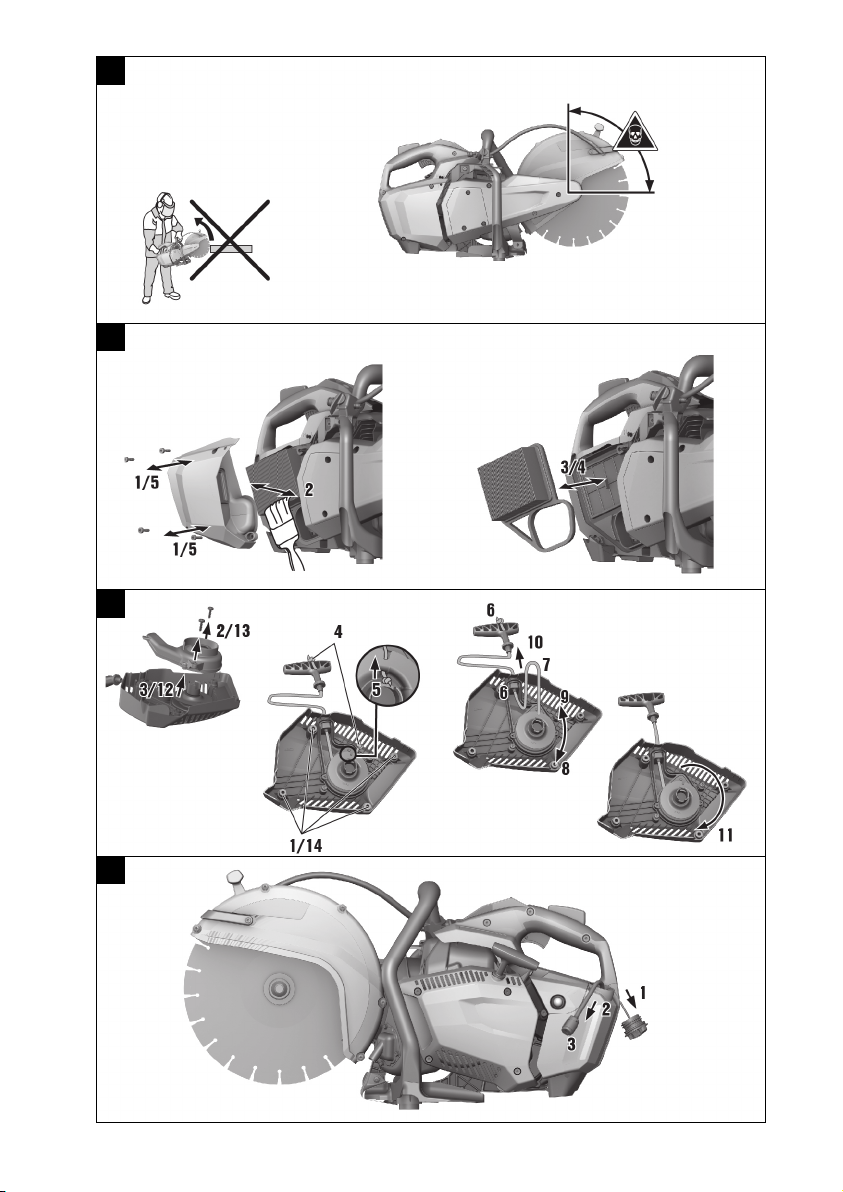 1/5
2
1/5
3/4
2/13
3/12
4
5
1/14
6
10
7
6
9
8
11
1
2
3