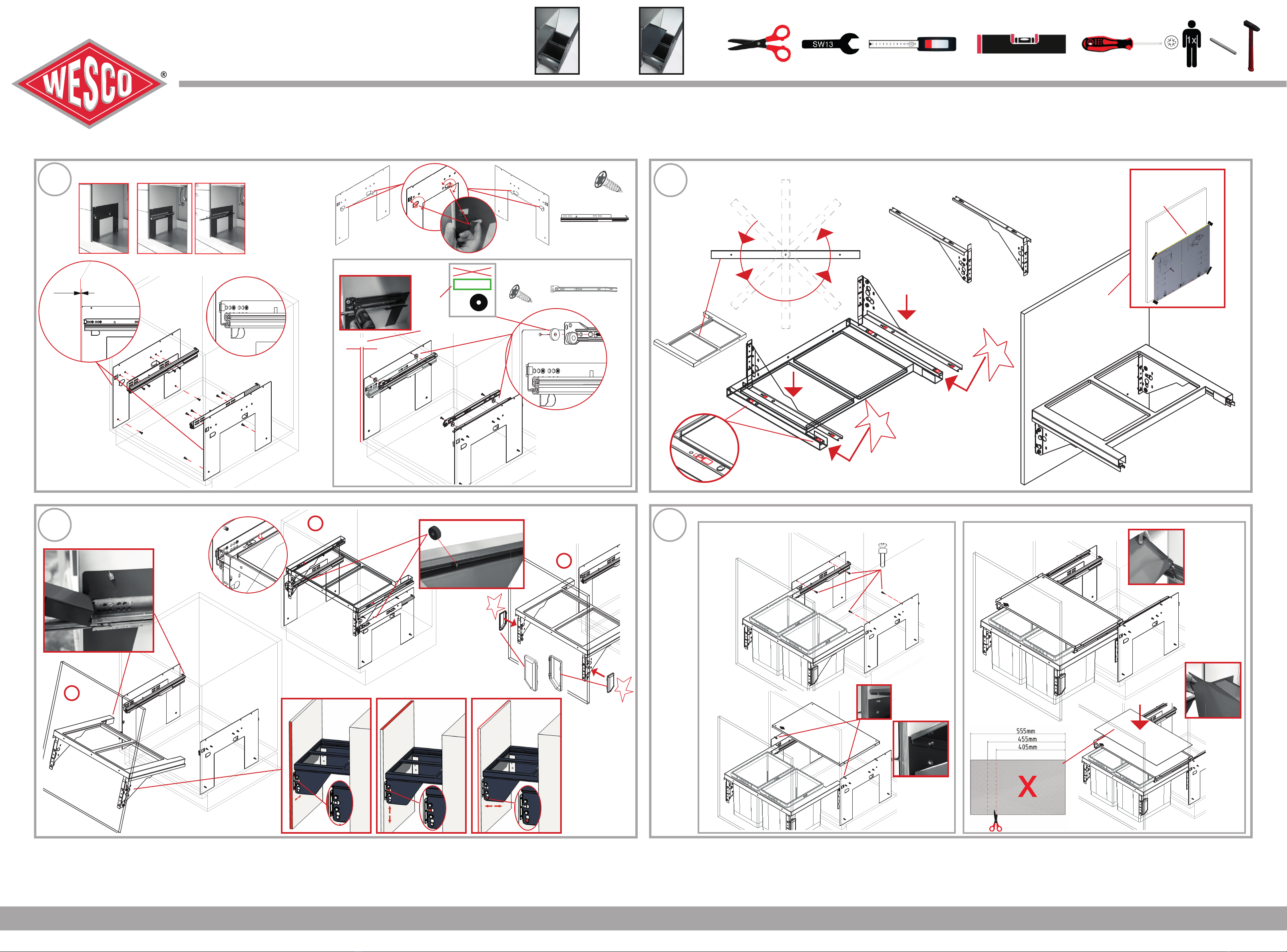 WESCO®

SW13

1x

555mm
455mm
405mm

X