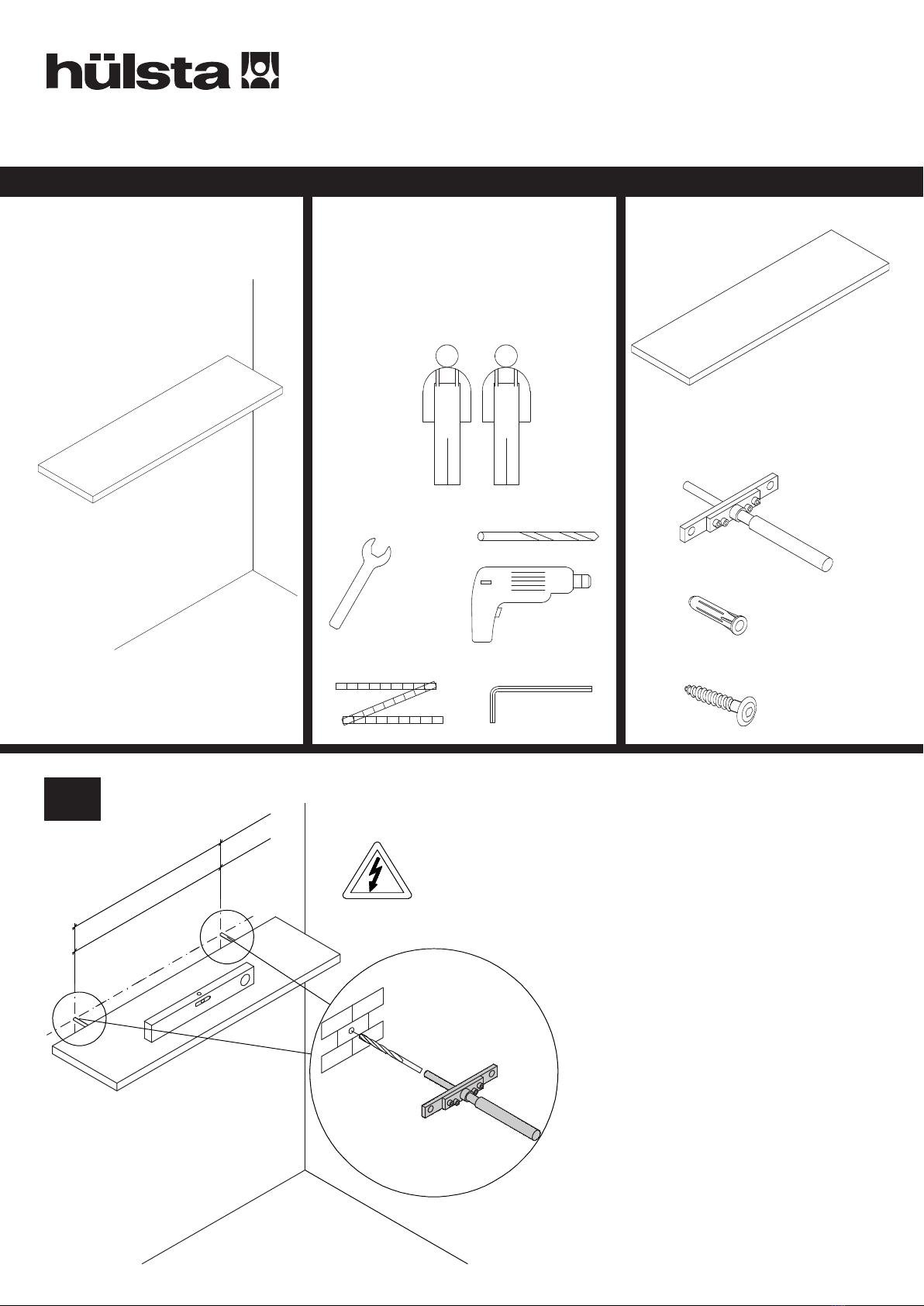 hülsta