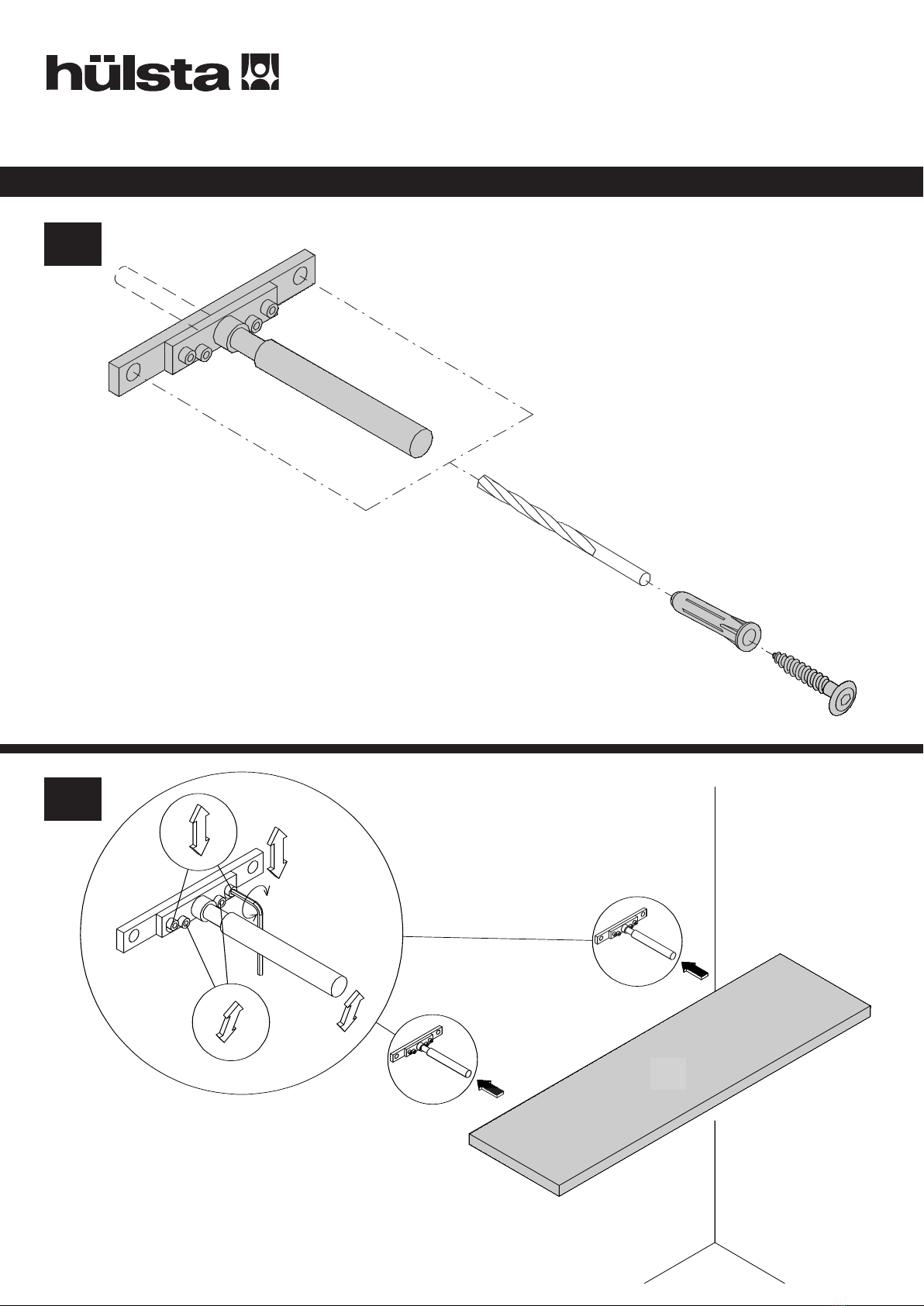 hülsta