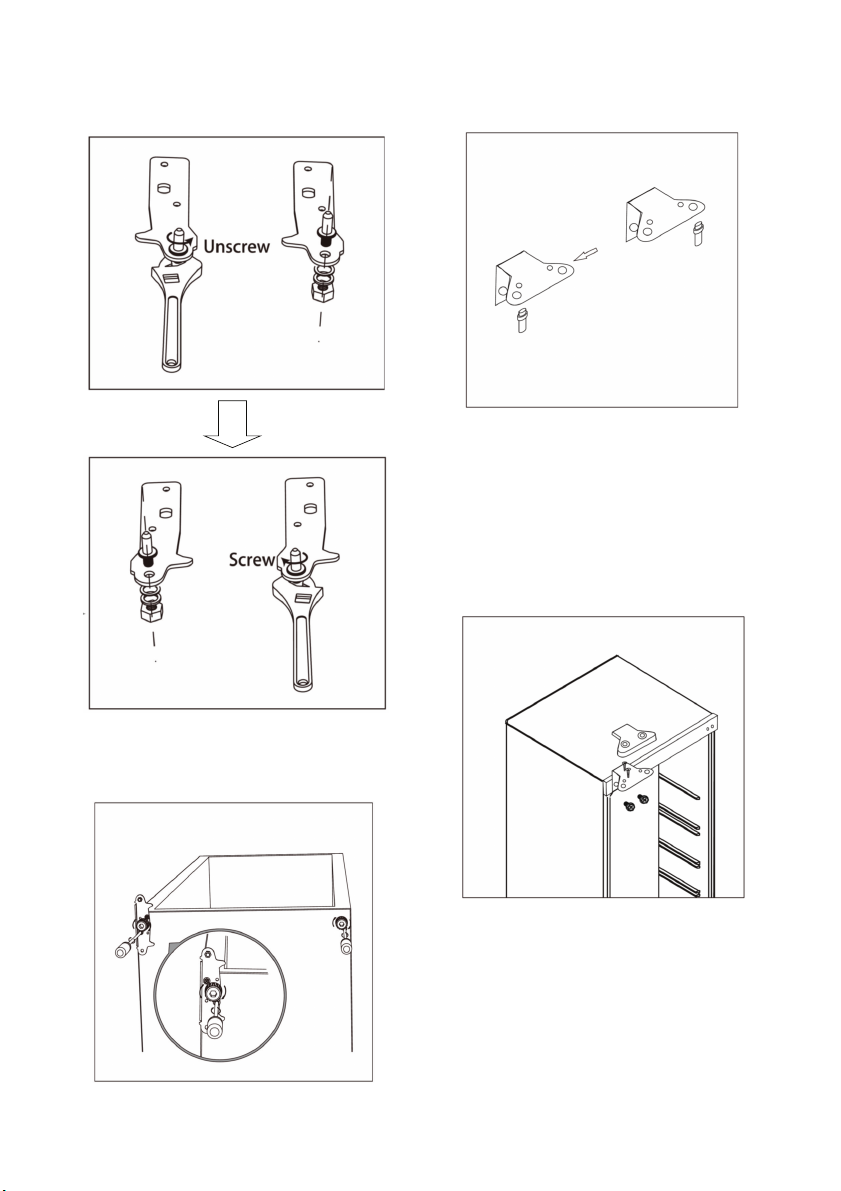 Unscrew

Screw