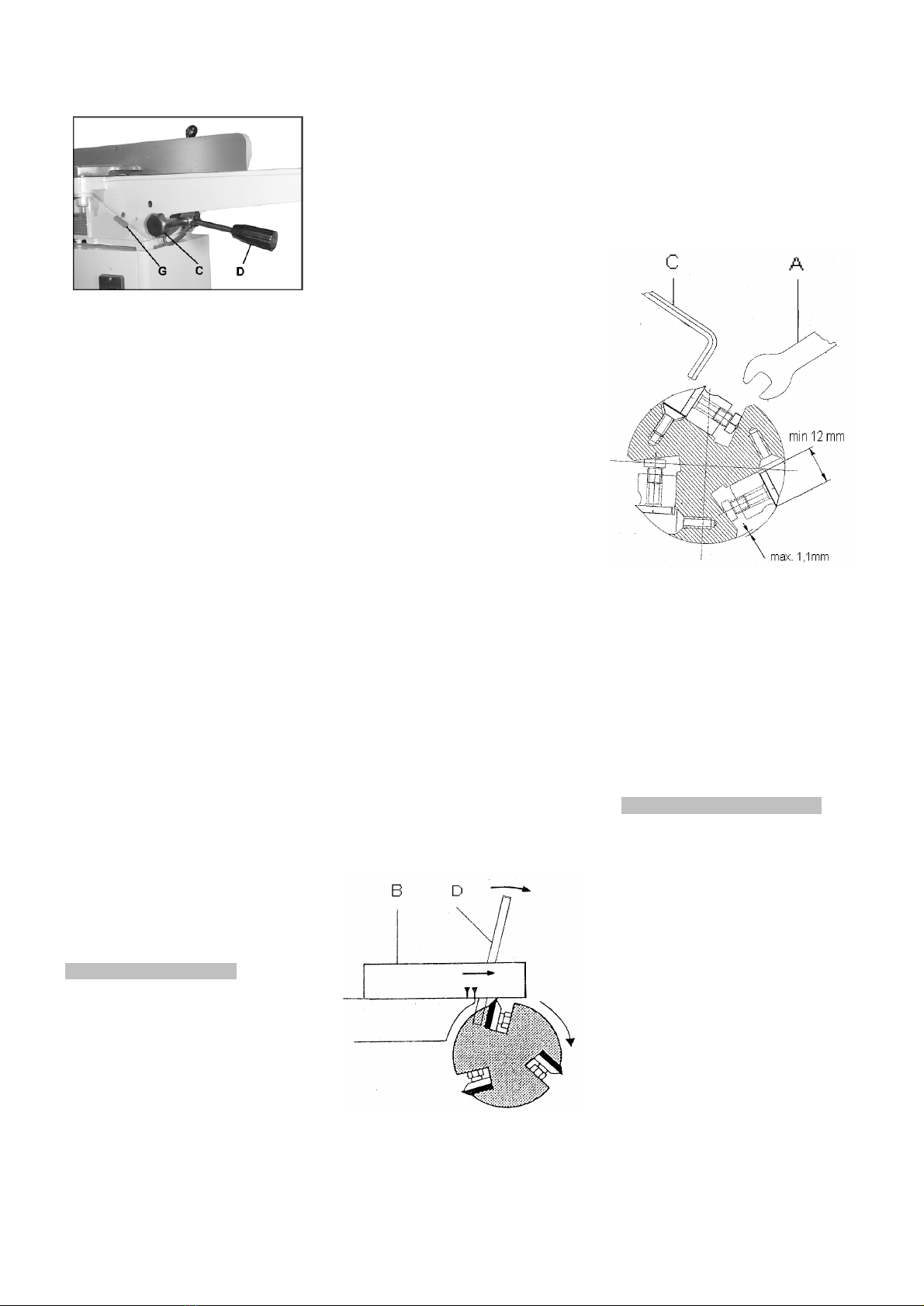 G C D

C A

min 12 mm

max. 1,1mm

B D