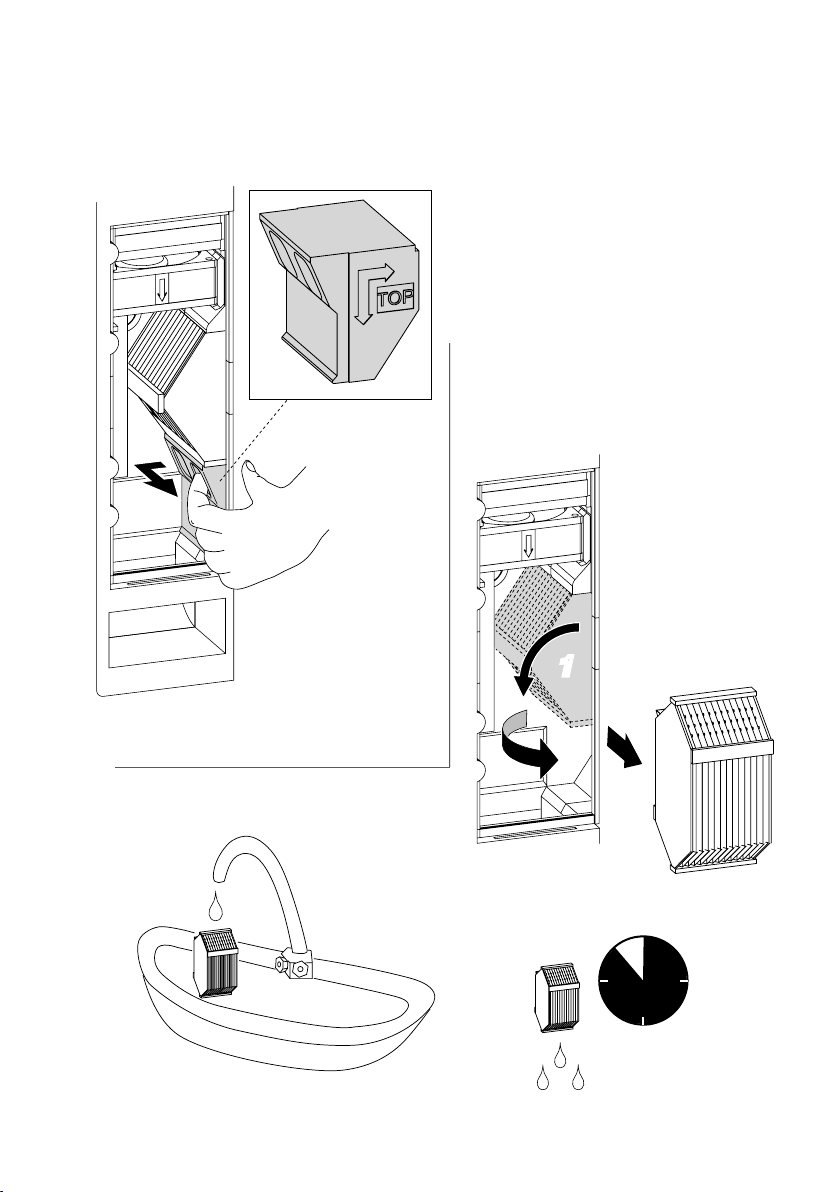 TOP

1