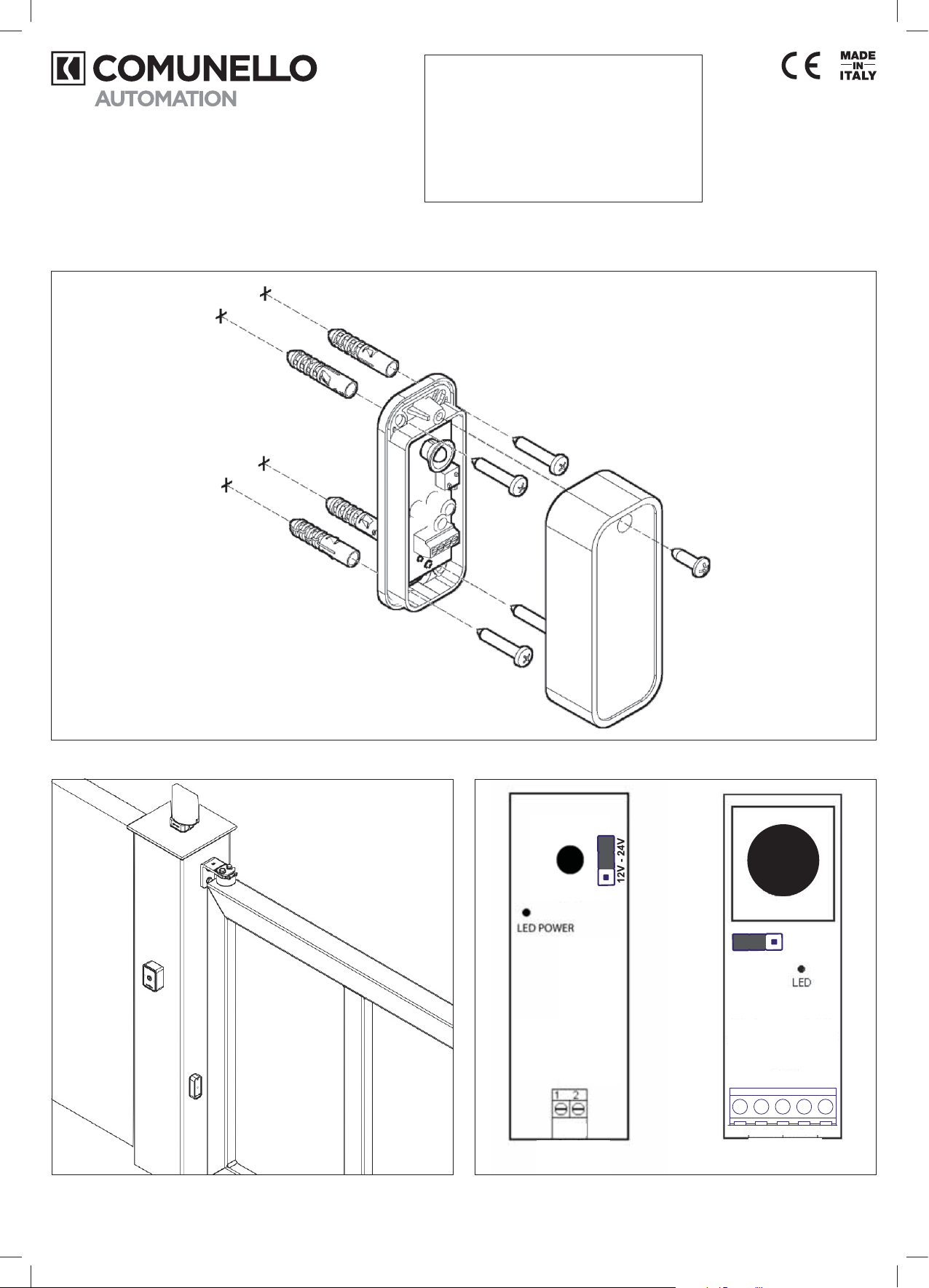 COMUNELLO
AUTOMATION

CE
MADE
IN
ITALY

12V - 24V

LED POWER

1 2

LED