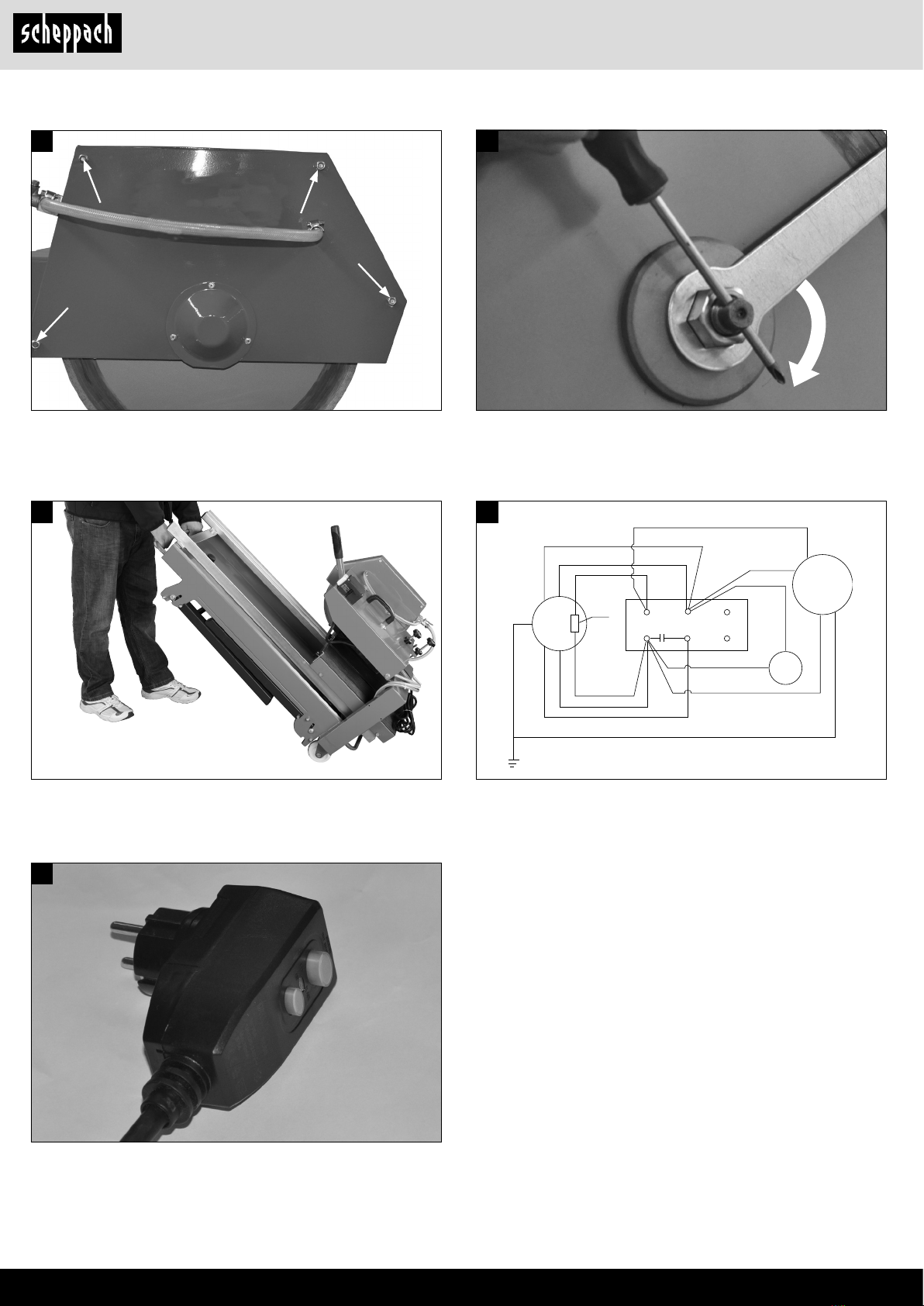 scheppach