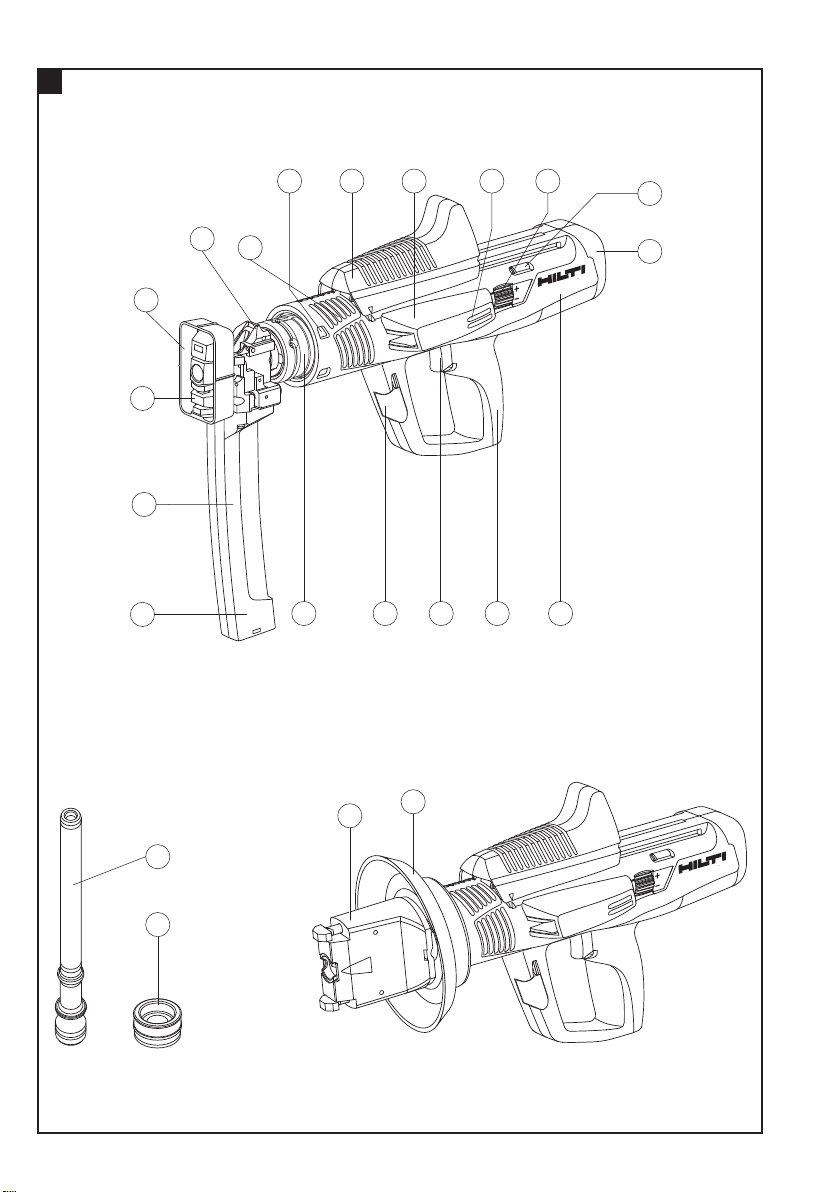 HILTI

HILTI