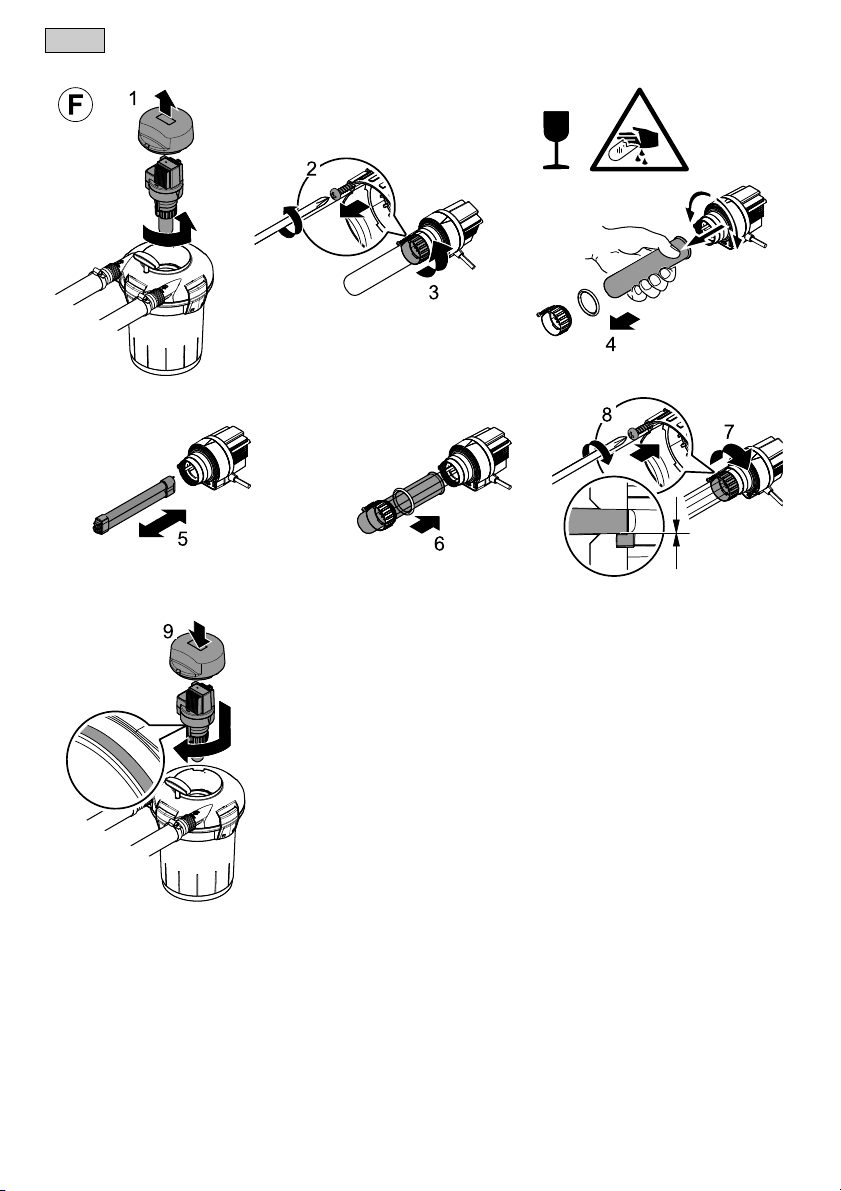 F

1

2

3

4

5

6

8

7

9