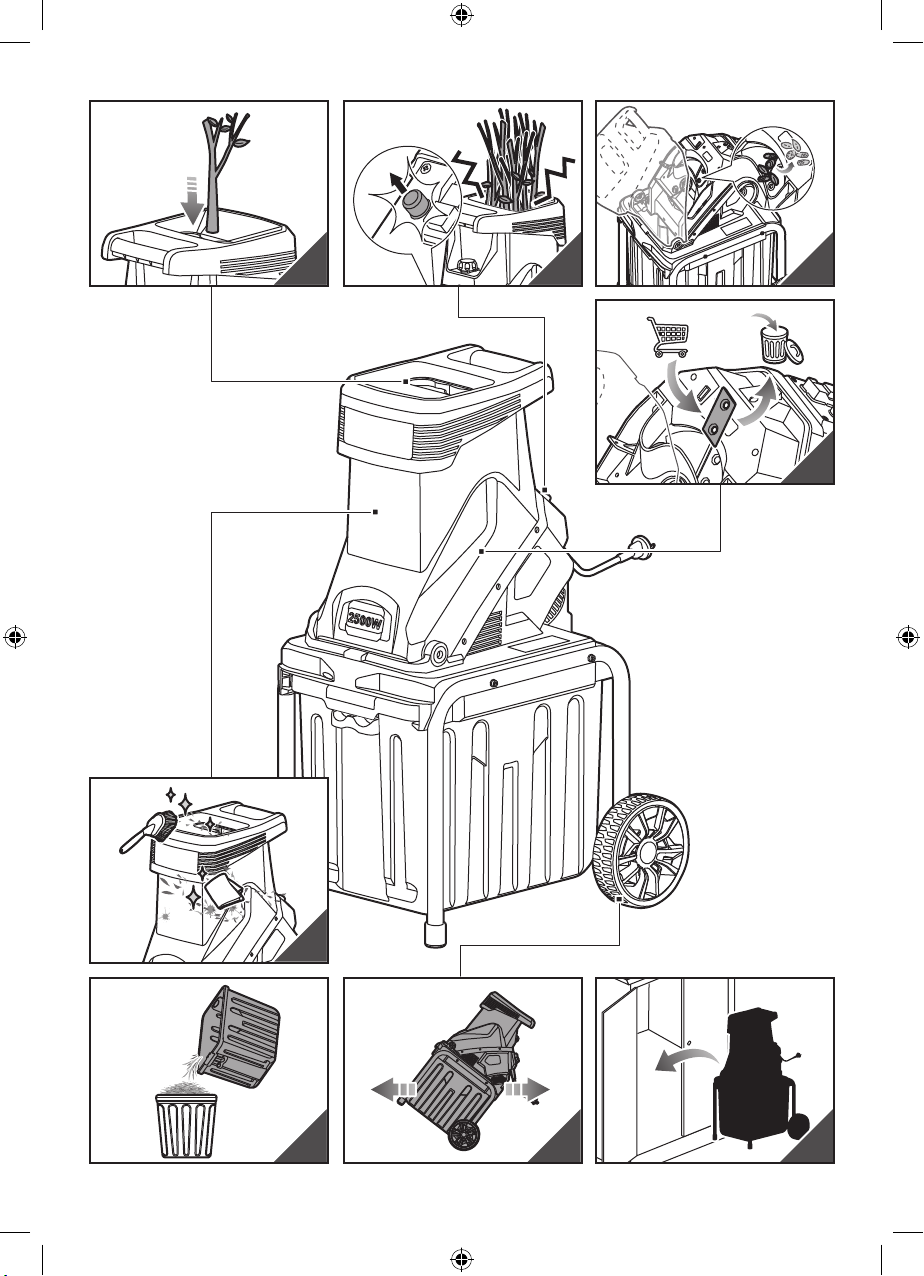 2500W