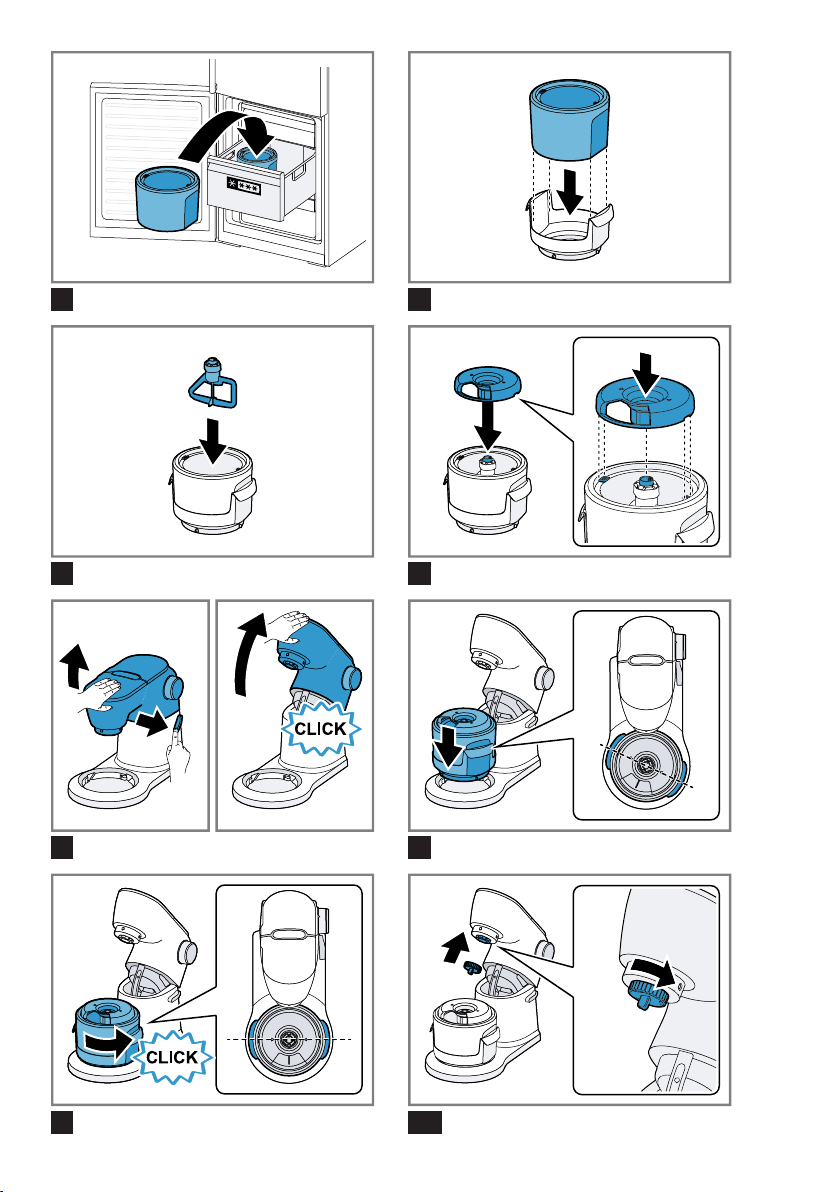 CLICK

CLICK