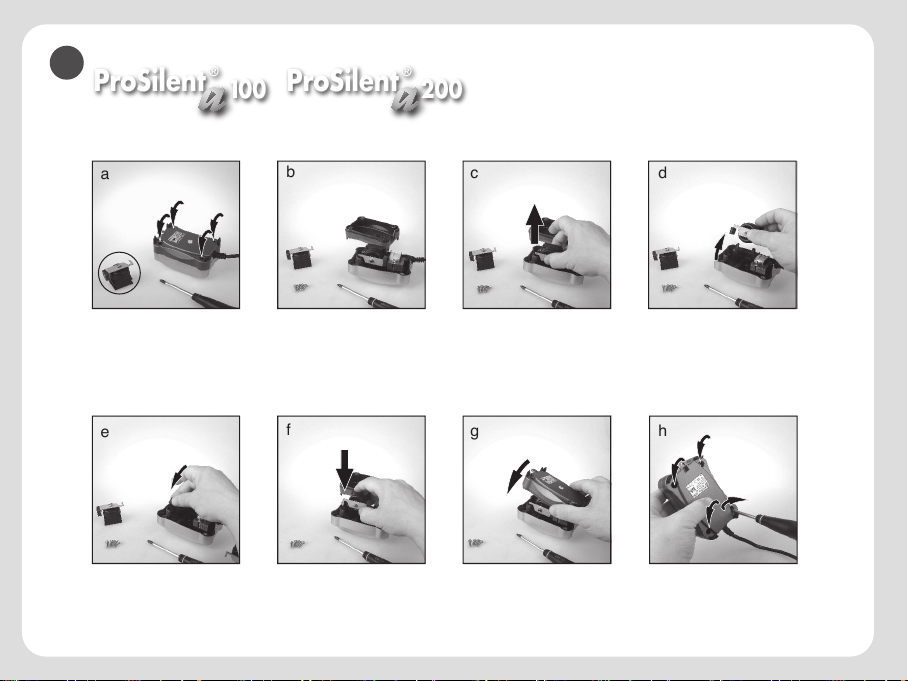 ProSilent® a 100 ProSilent® a 200

a

b

c

d

e

f

g

h