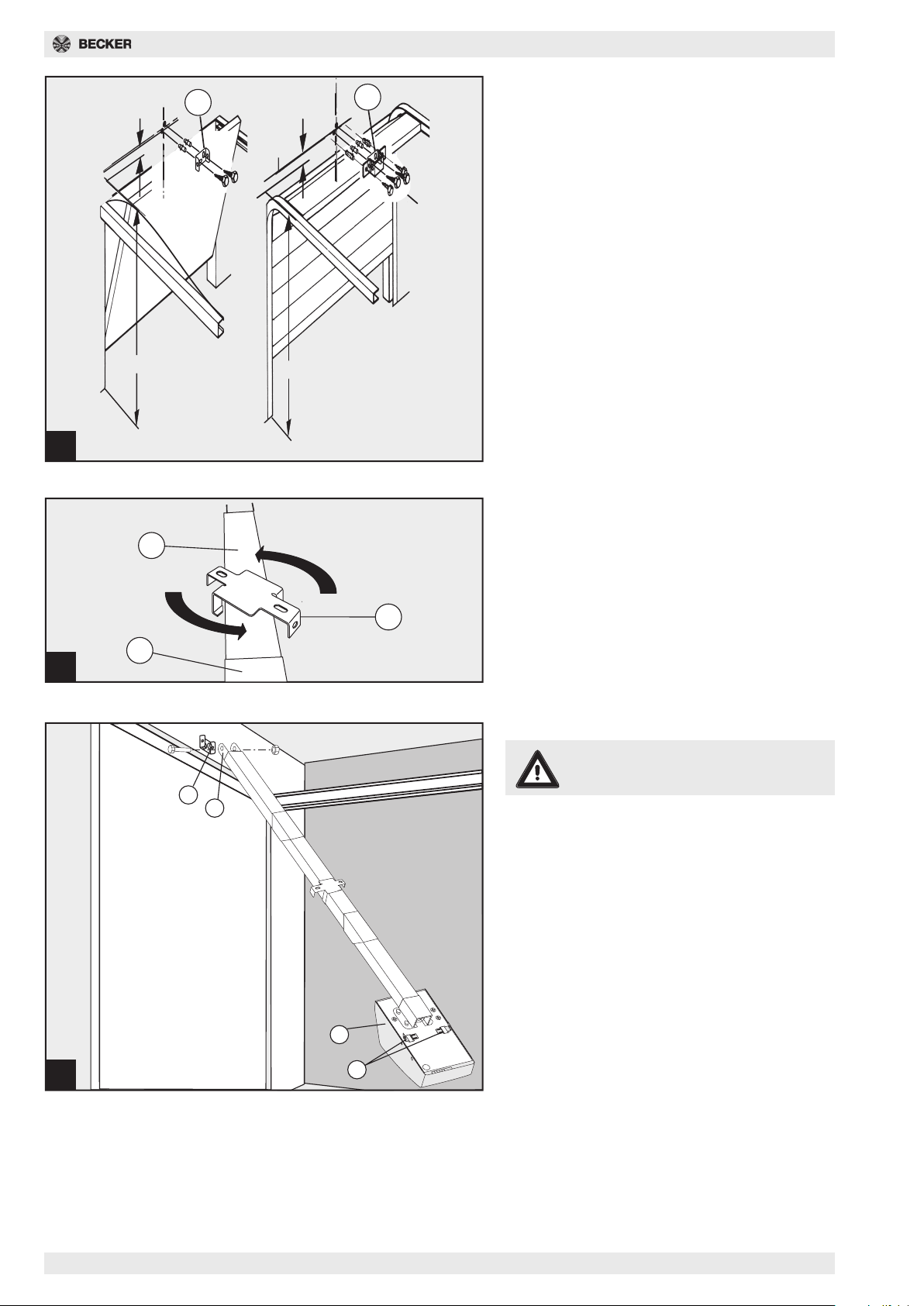 BECKER