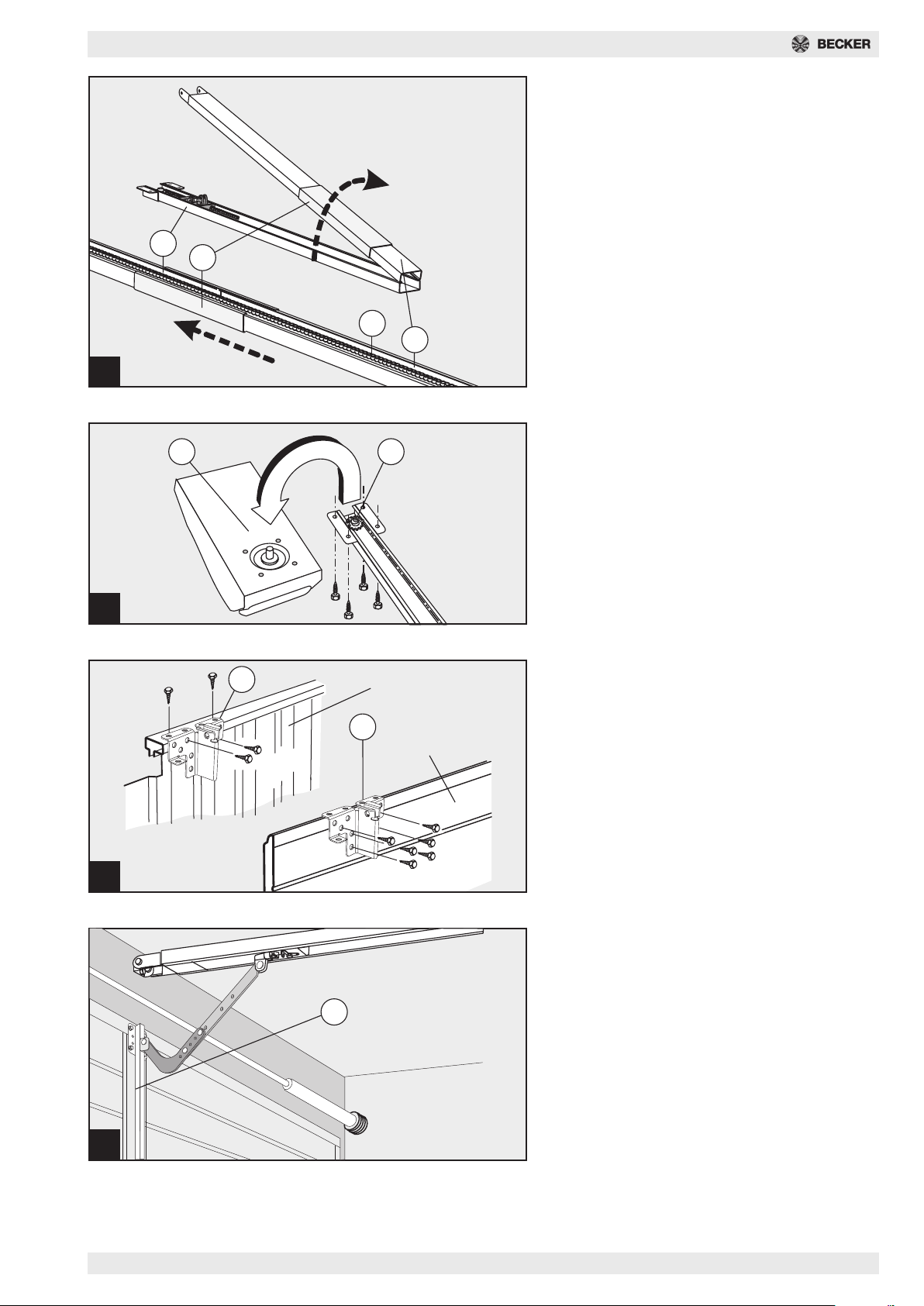 BECKER