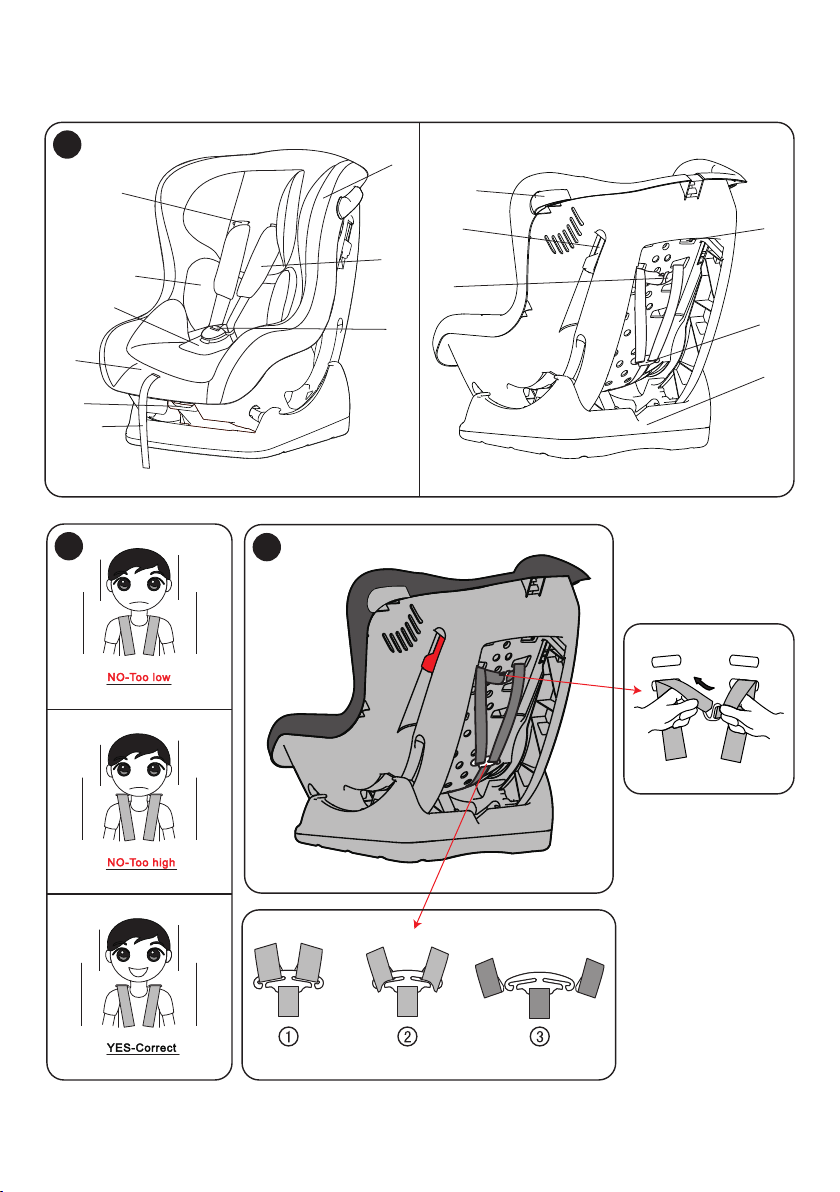 NO-Too low

NO-Too high

YES-Correct

①

②

③