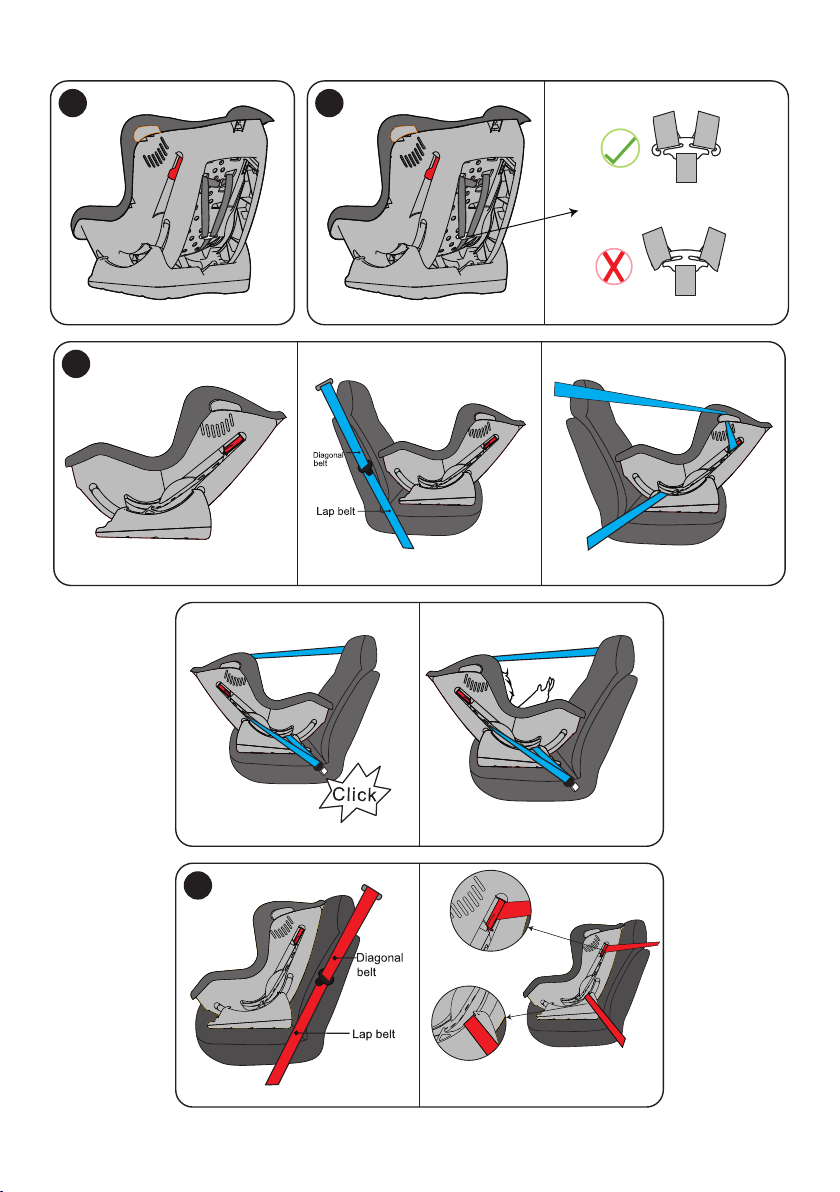 Diagonal belt

Lap belt

Click

Diagonal belt

Lap belt