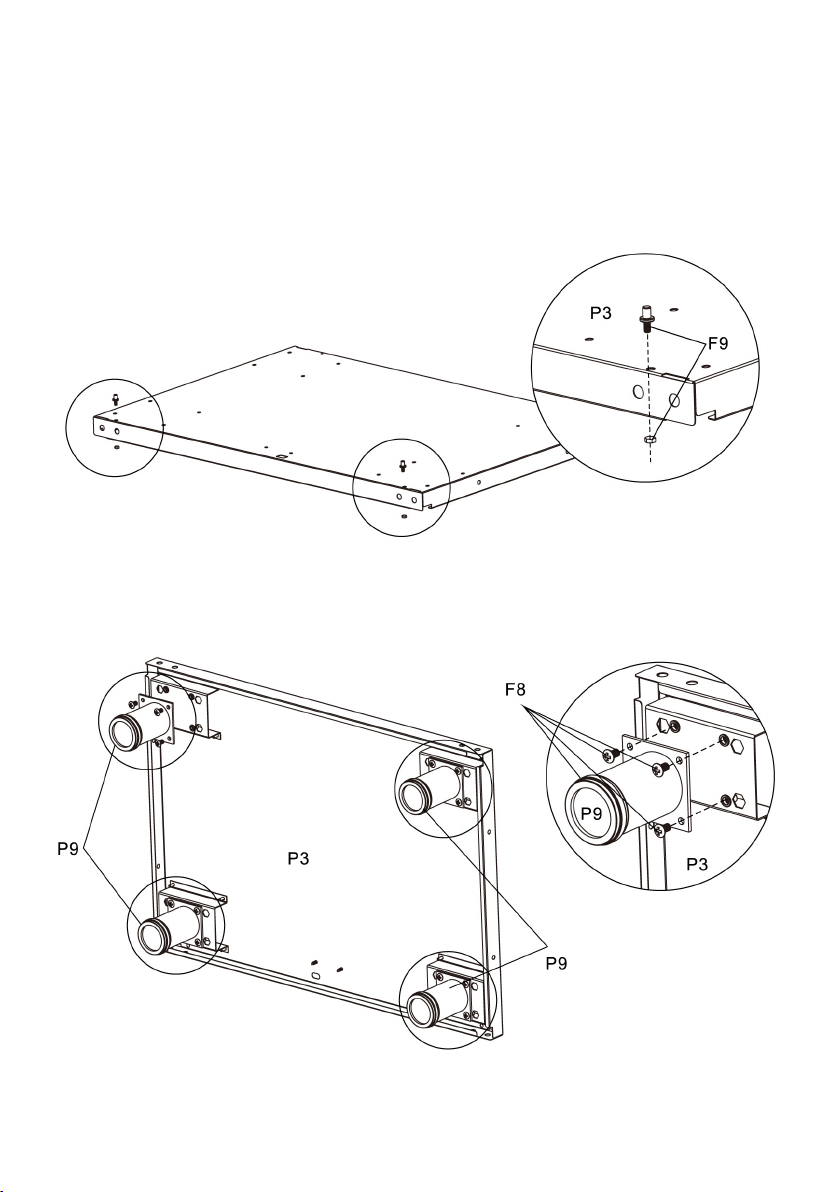 P3
F9

F8
P9
P3
P9
P3
P9