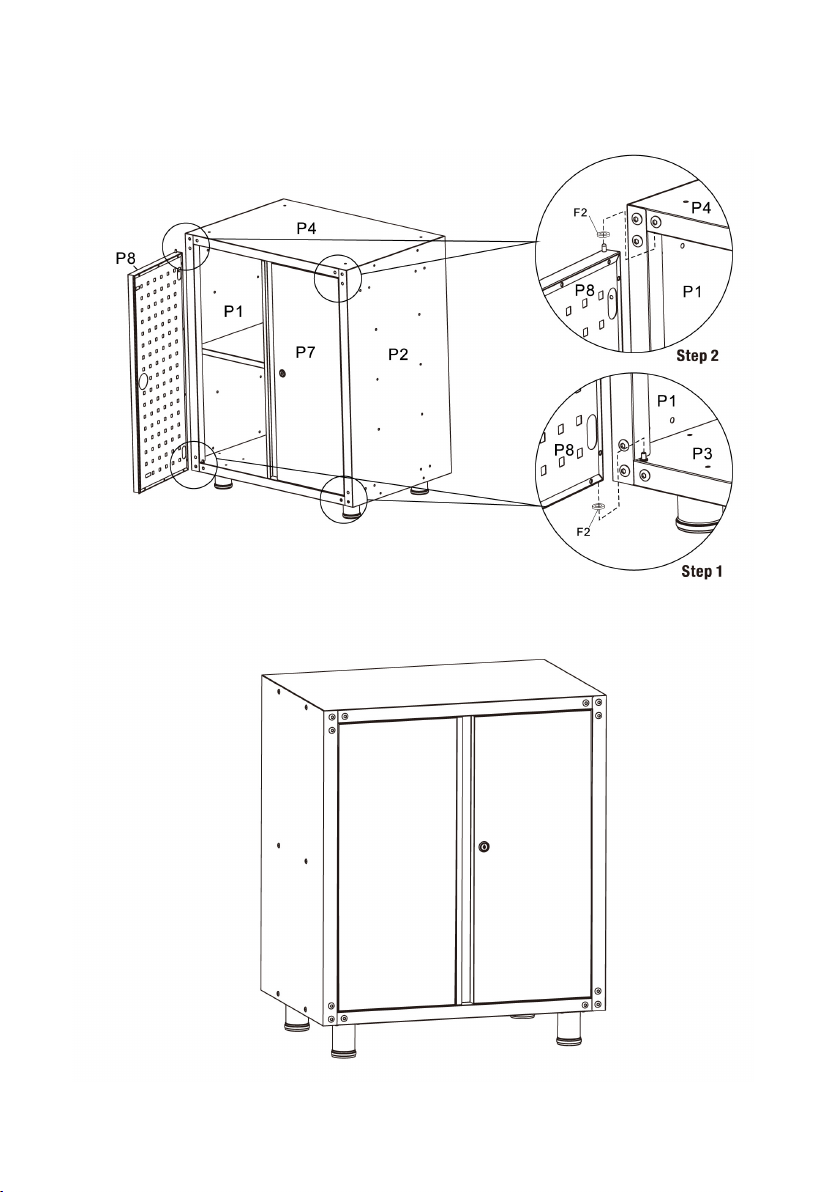 P4
P8
P1
P7
P2
F2
P4
P8
P1
Step 2
P1
P8
P3
F2
Step 1