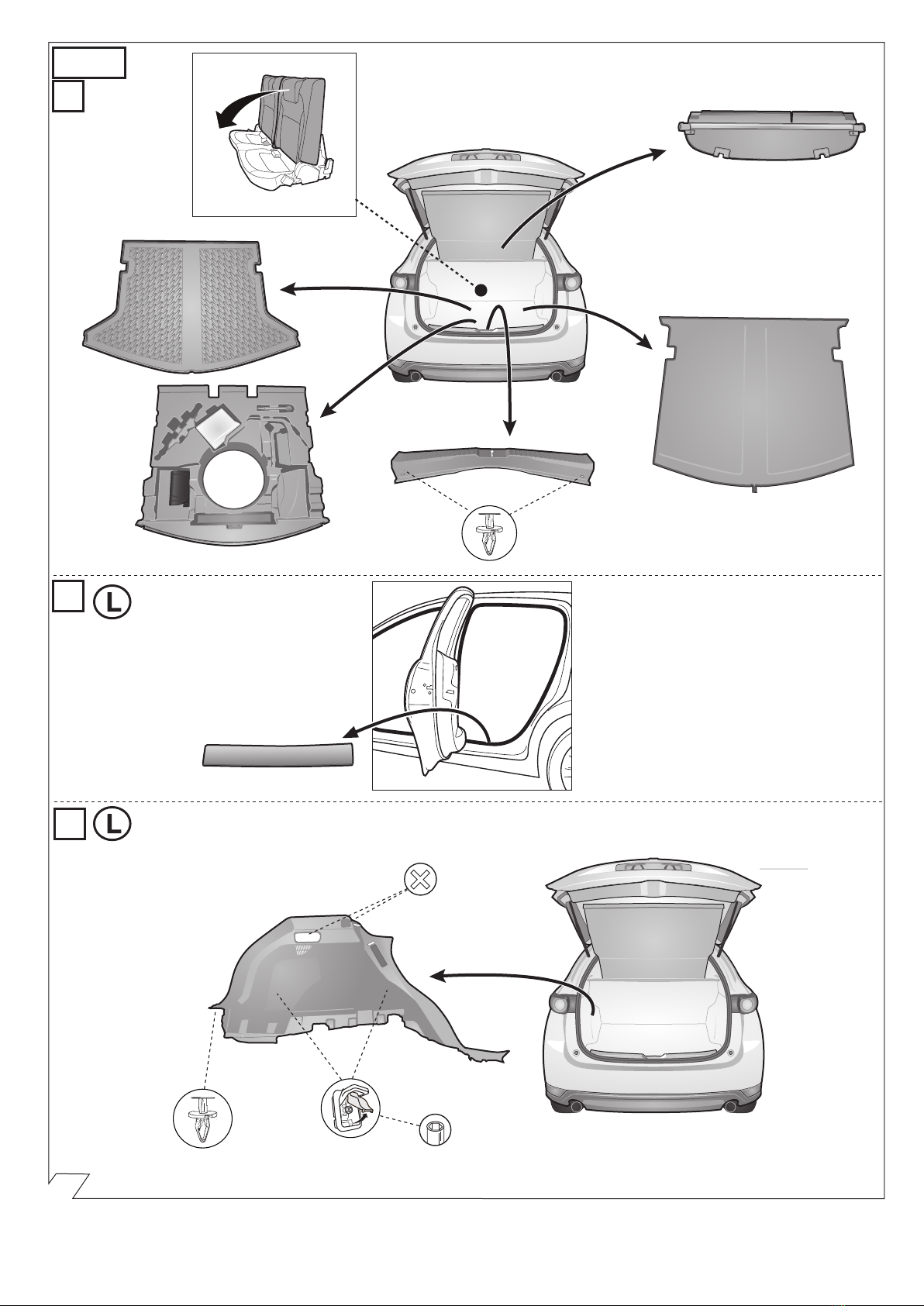 L

L