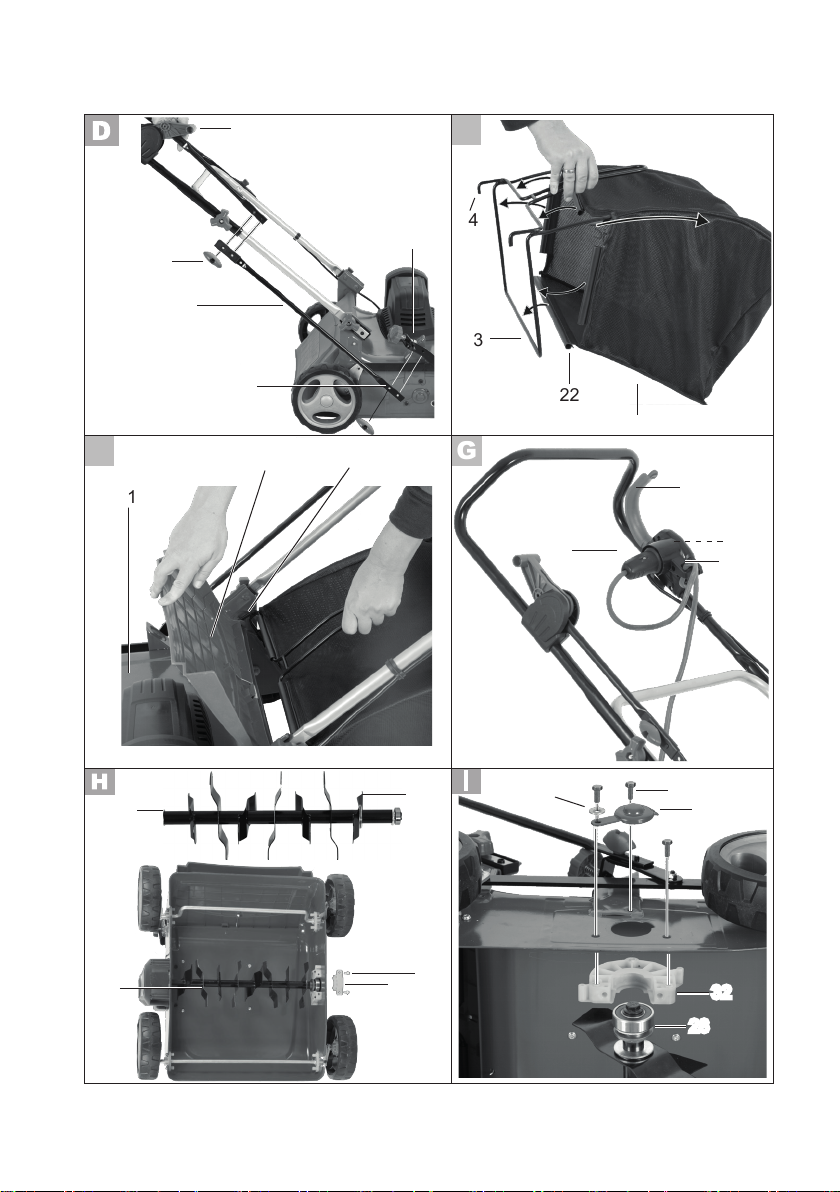 D

4

3

22

1

G

H

I

32

28