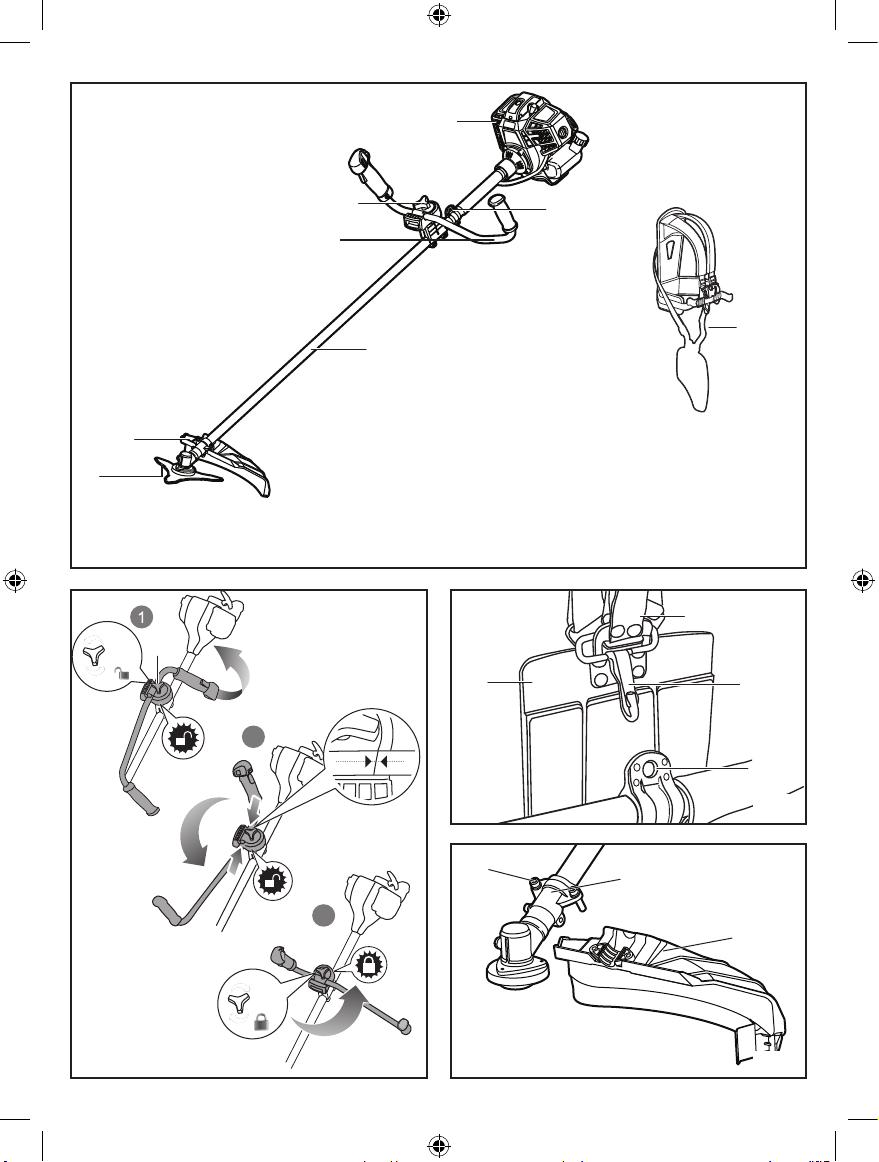 1