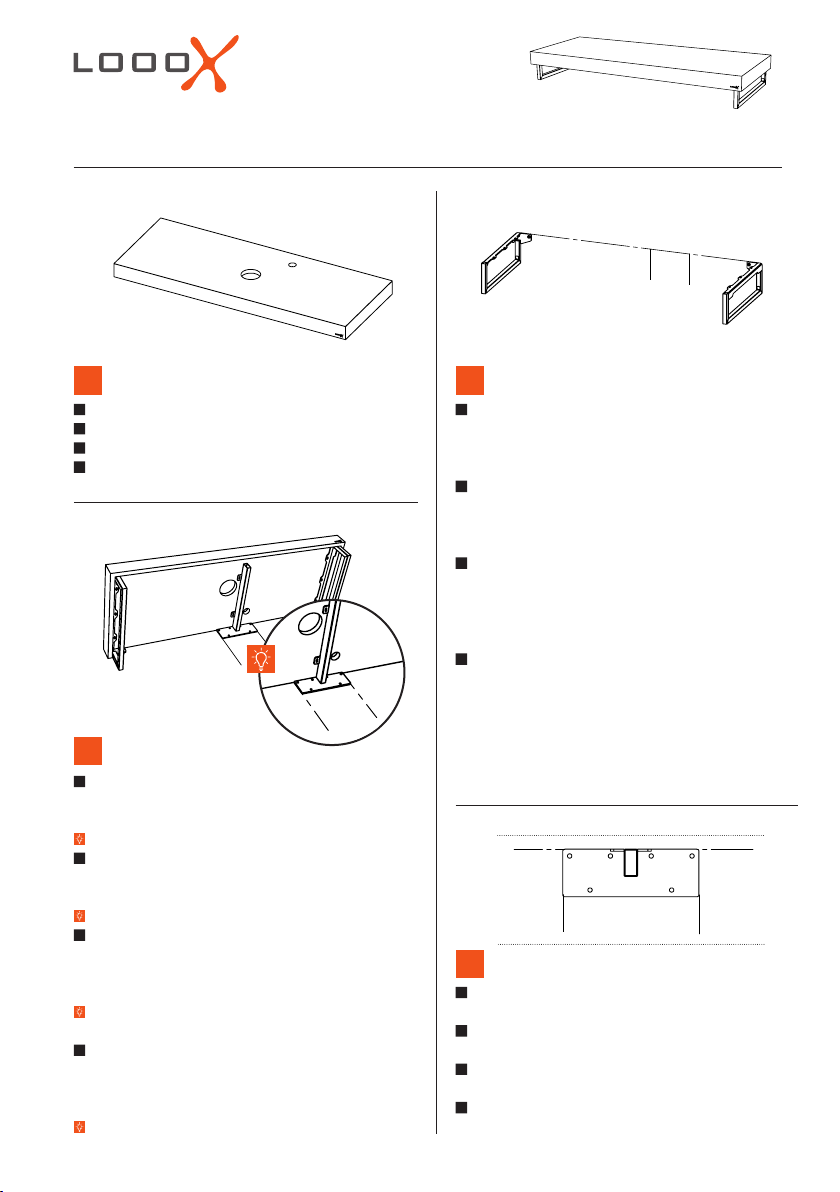 LOOOX