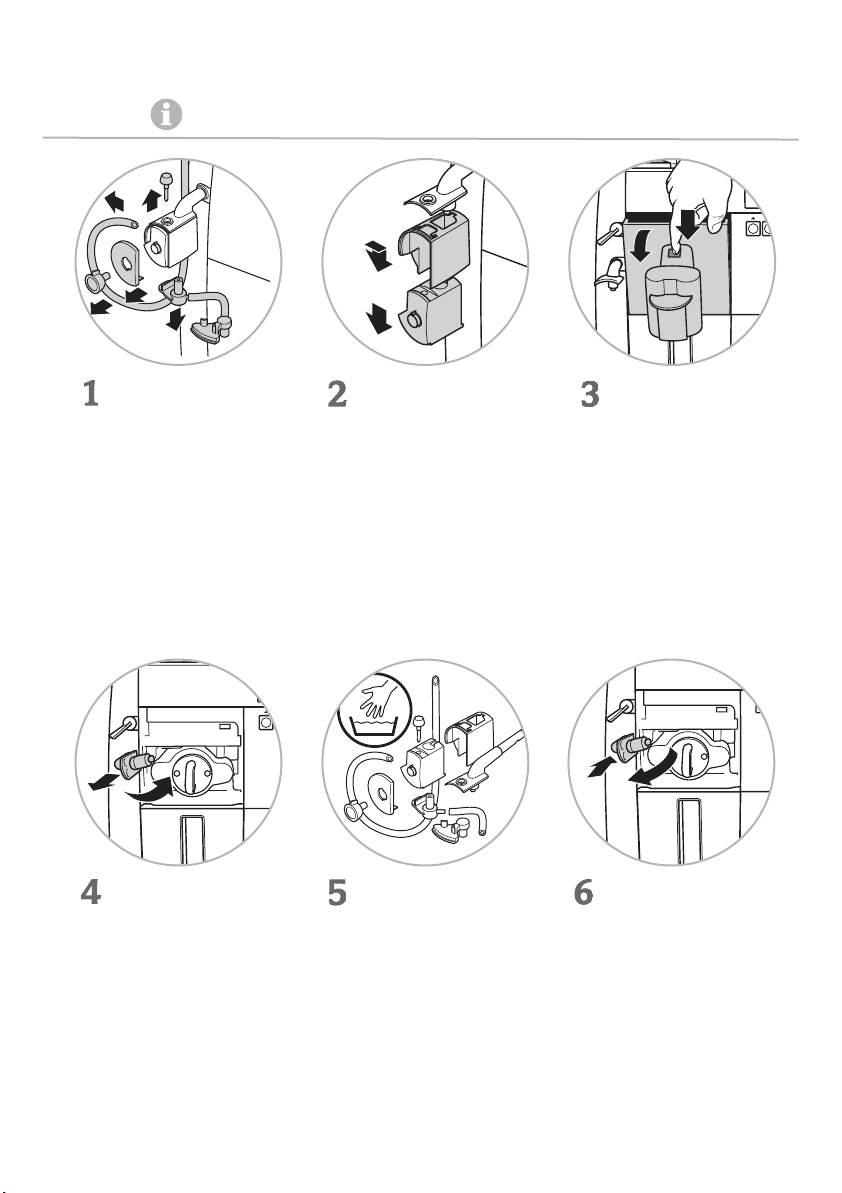 1

2

3

4

5

6