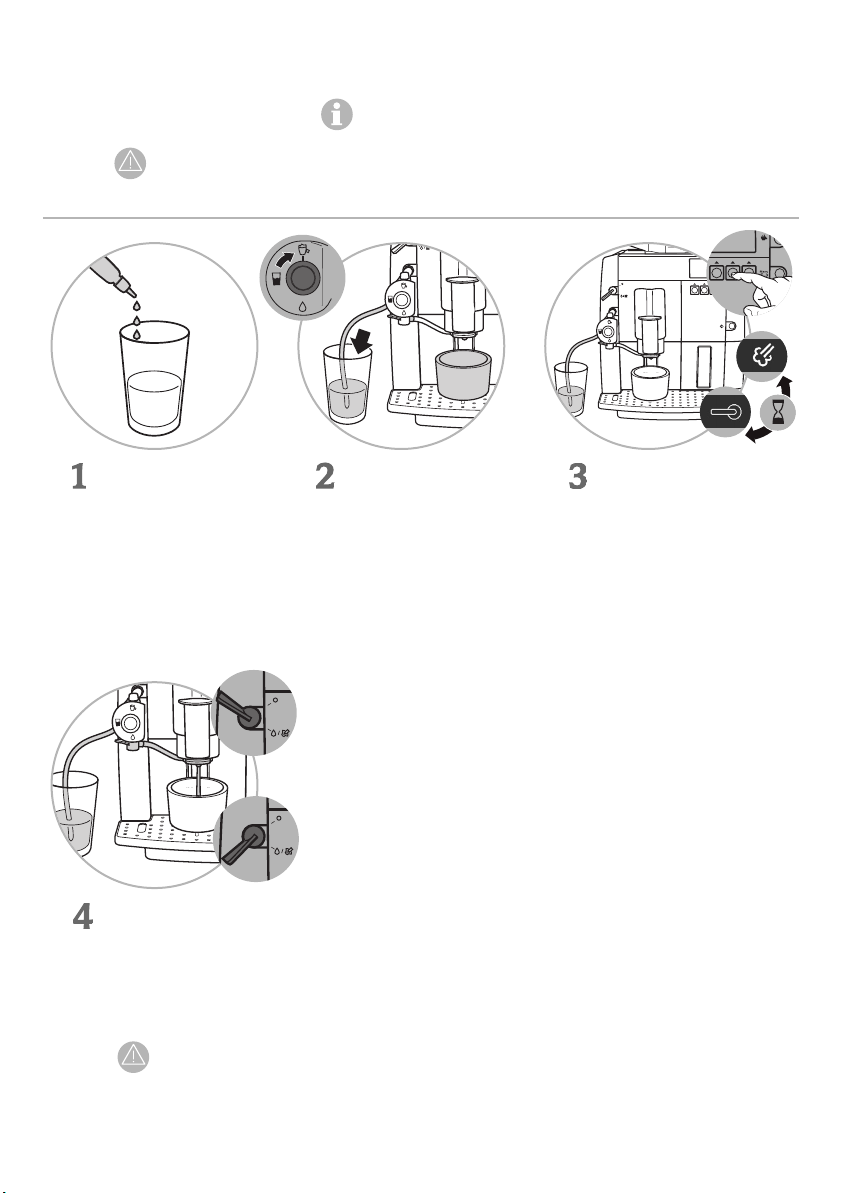 1

2

3

4