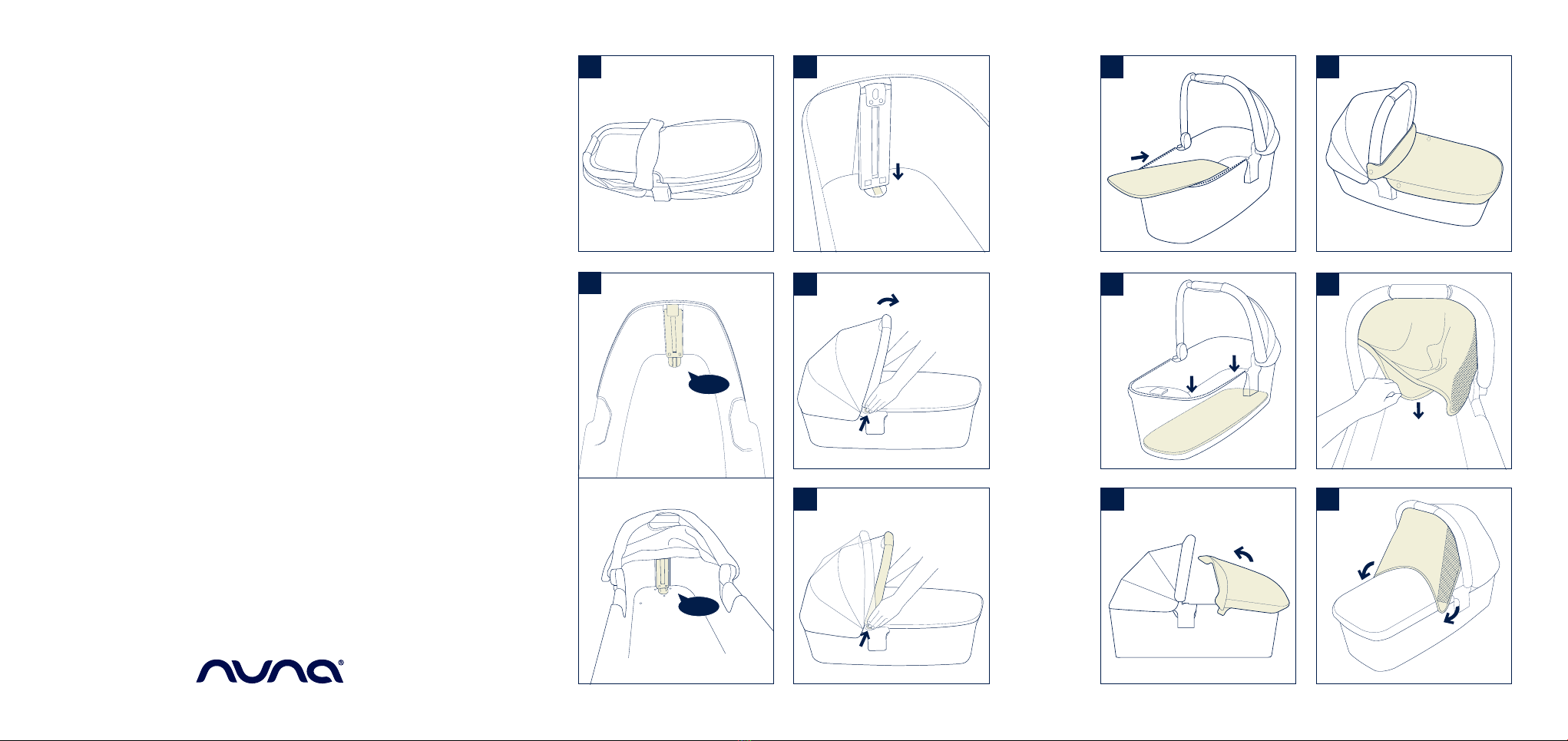 nuna®