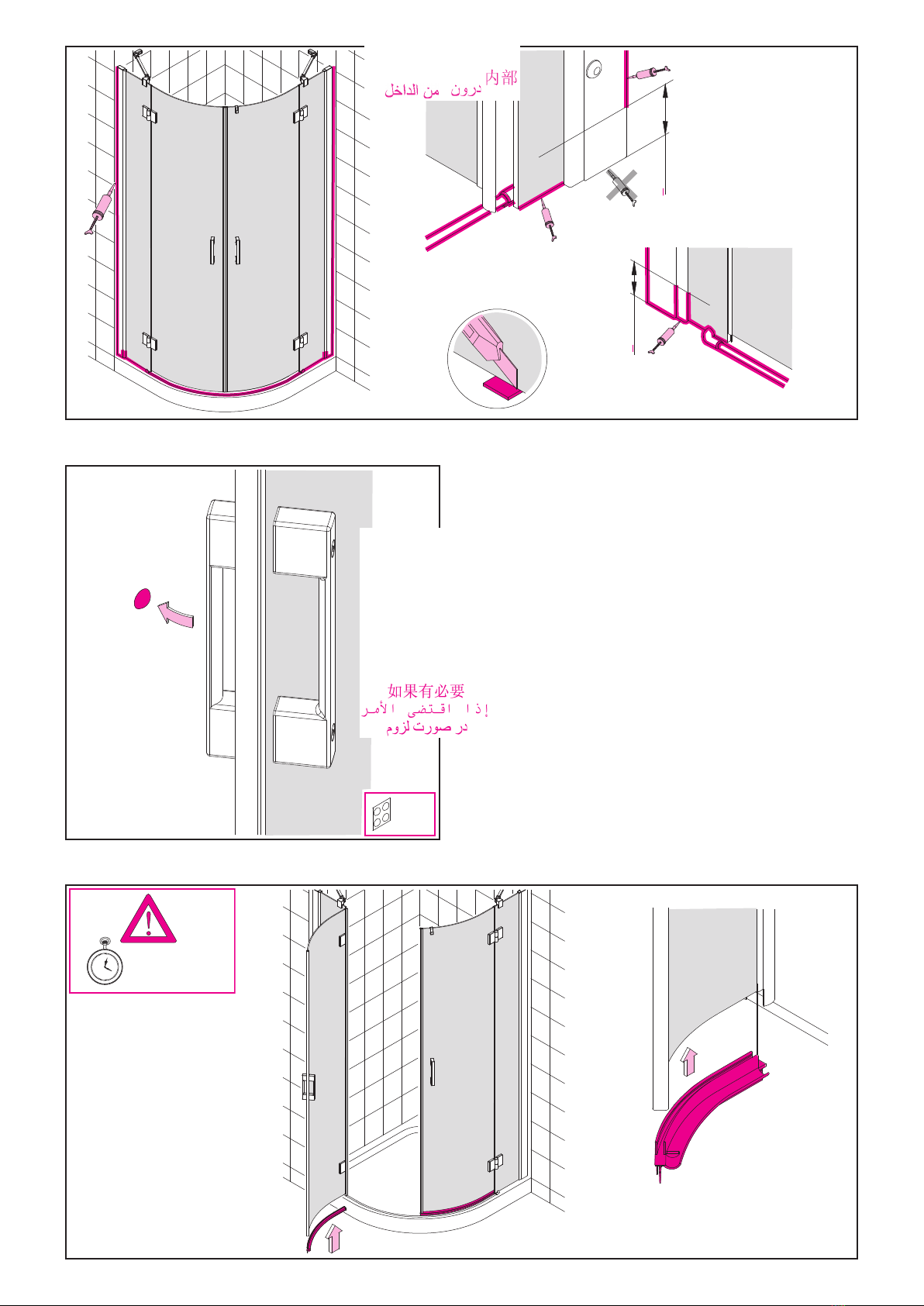 内部
من الداخل درون

如果有必要
إذا اقتضى الأمر
در صورت لزوم