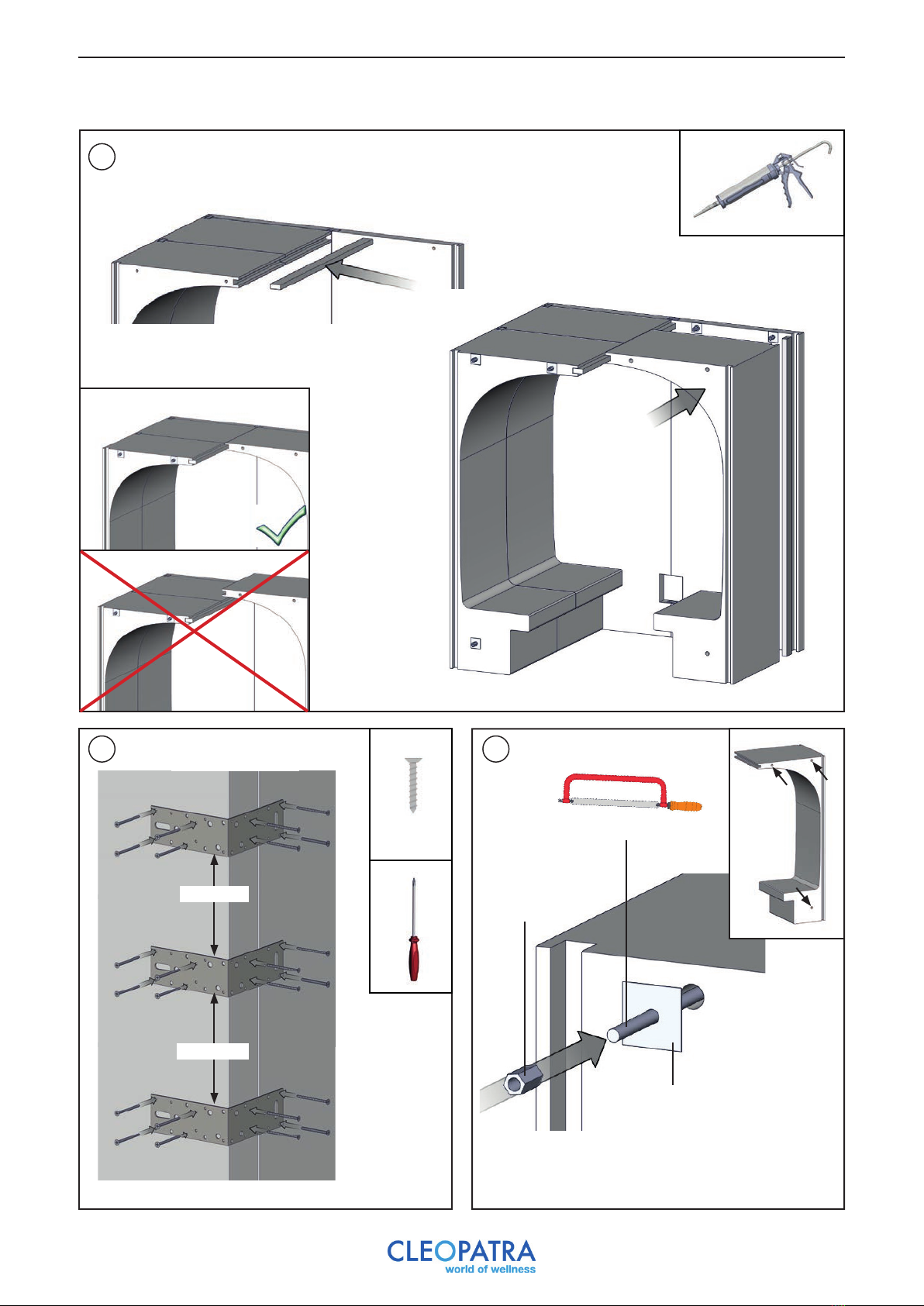 CLEOPATRA
world of wellness