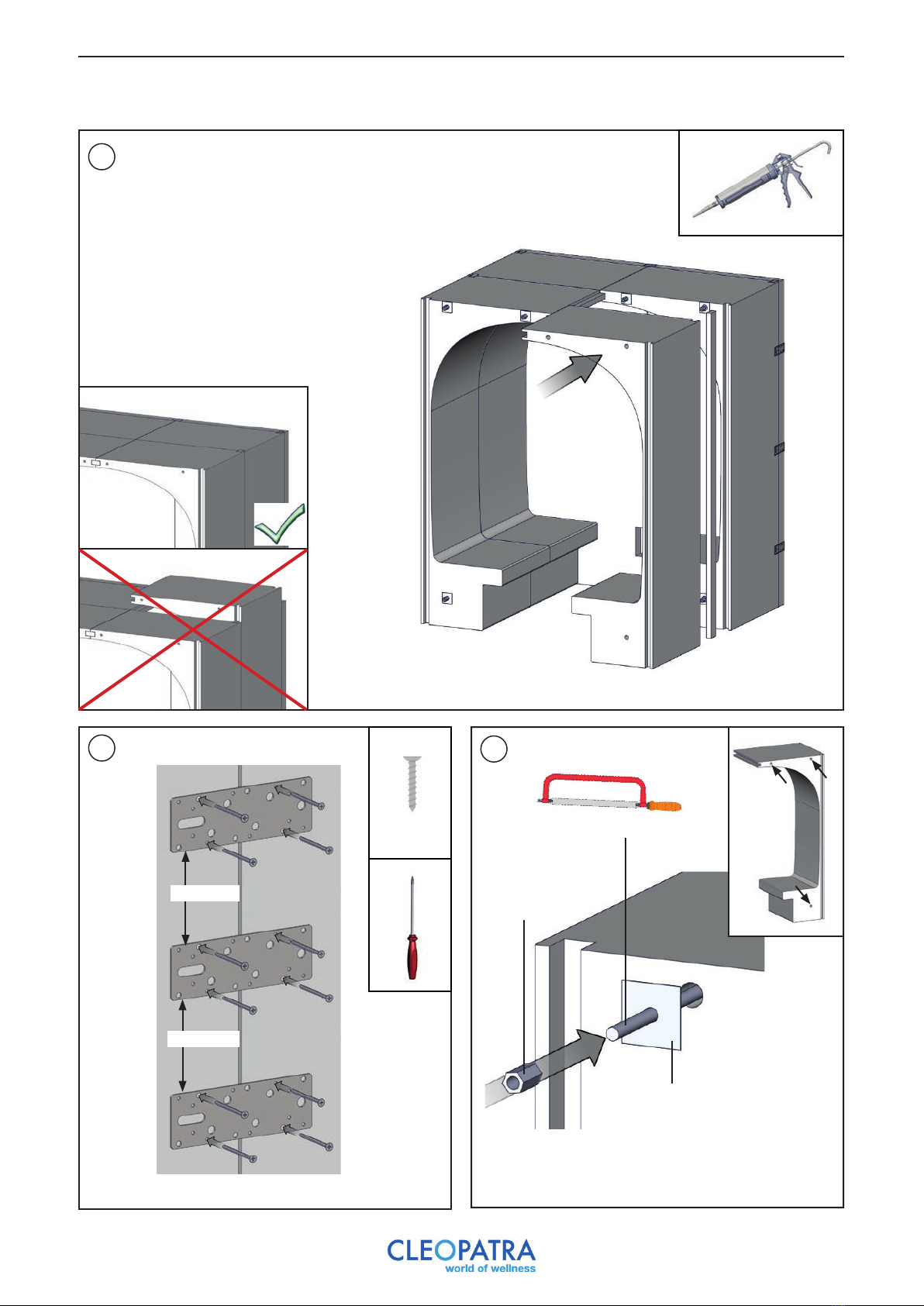 CLEOPATRA
world of wellness