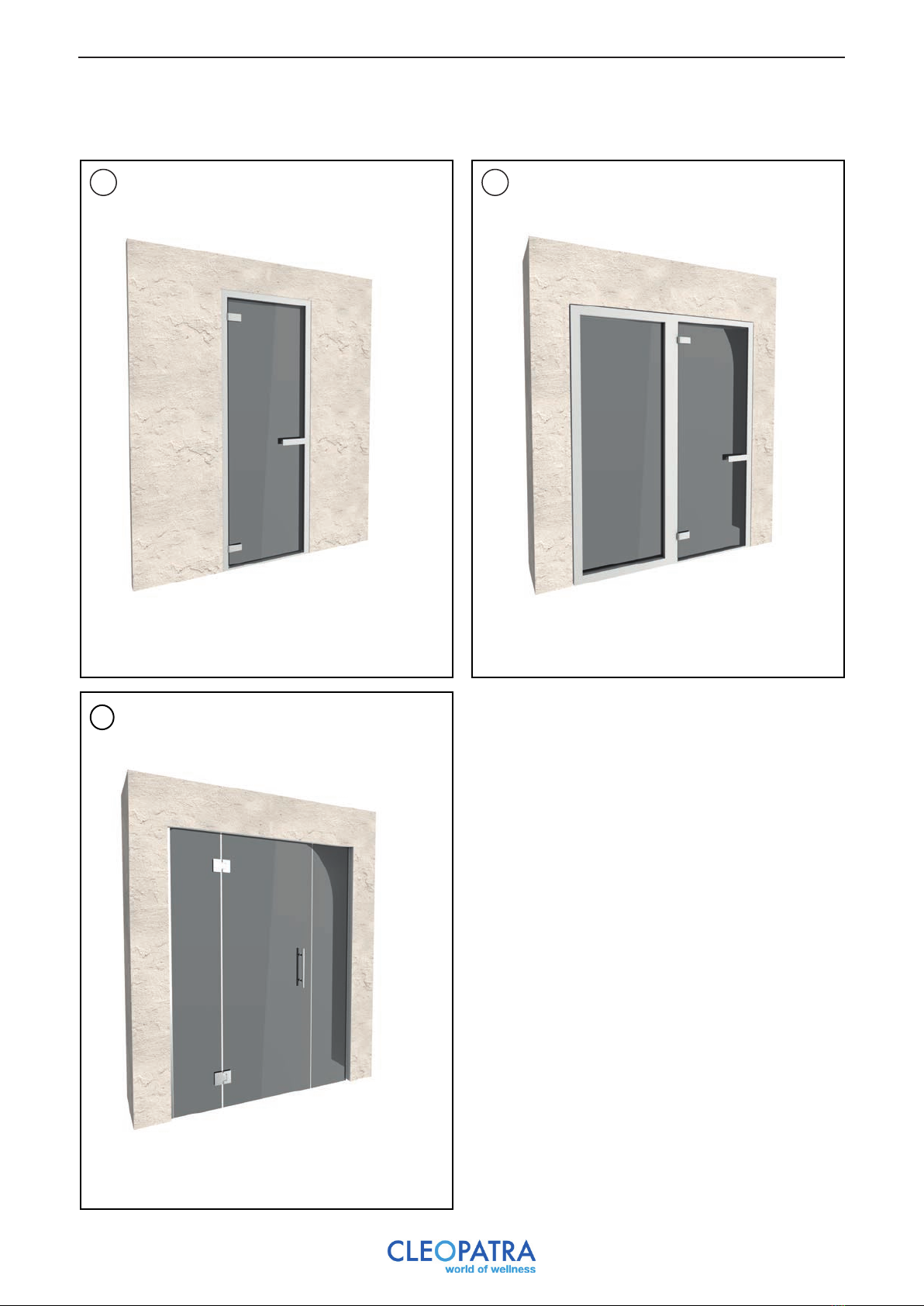 CLEOPATRA
world of wellness