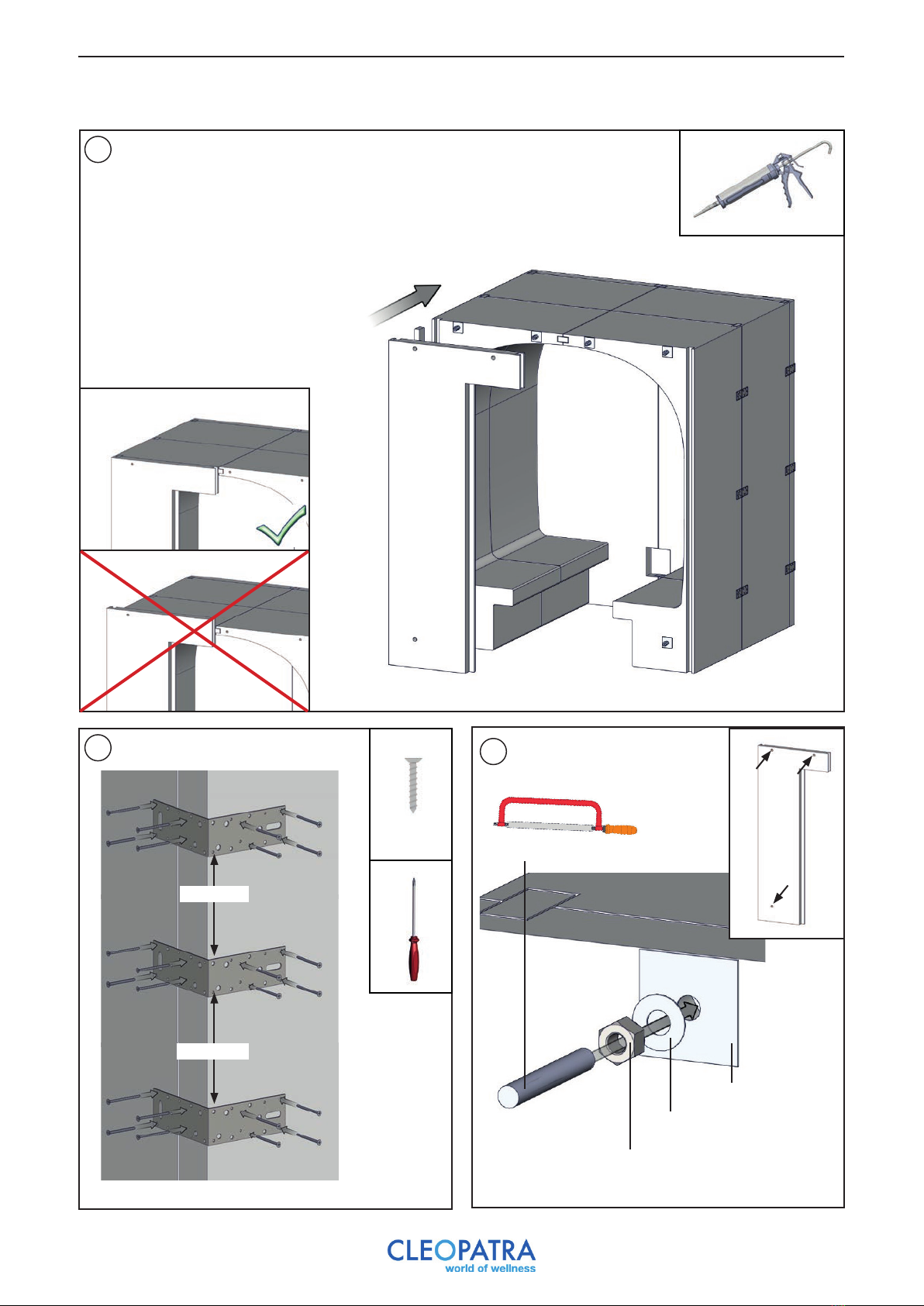 CLEOPATRA
world of wellness