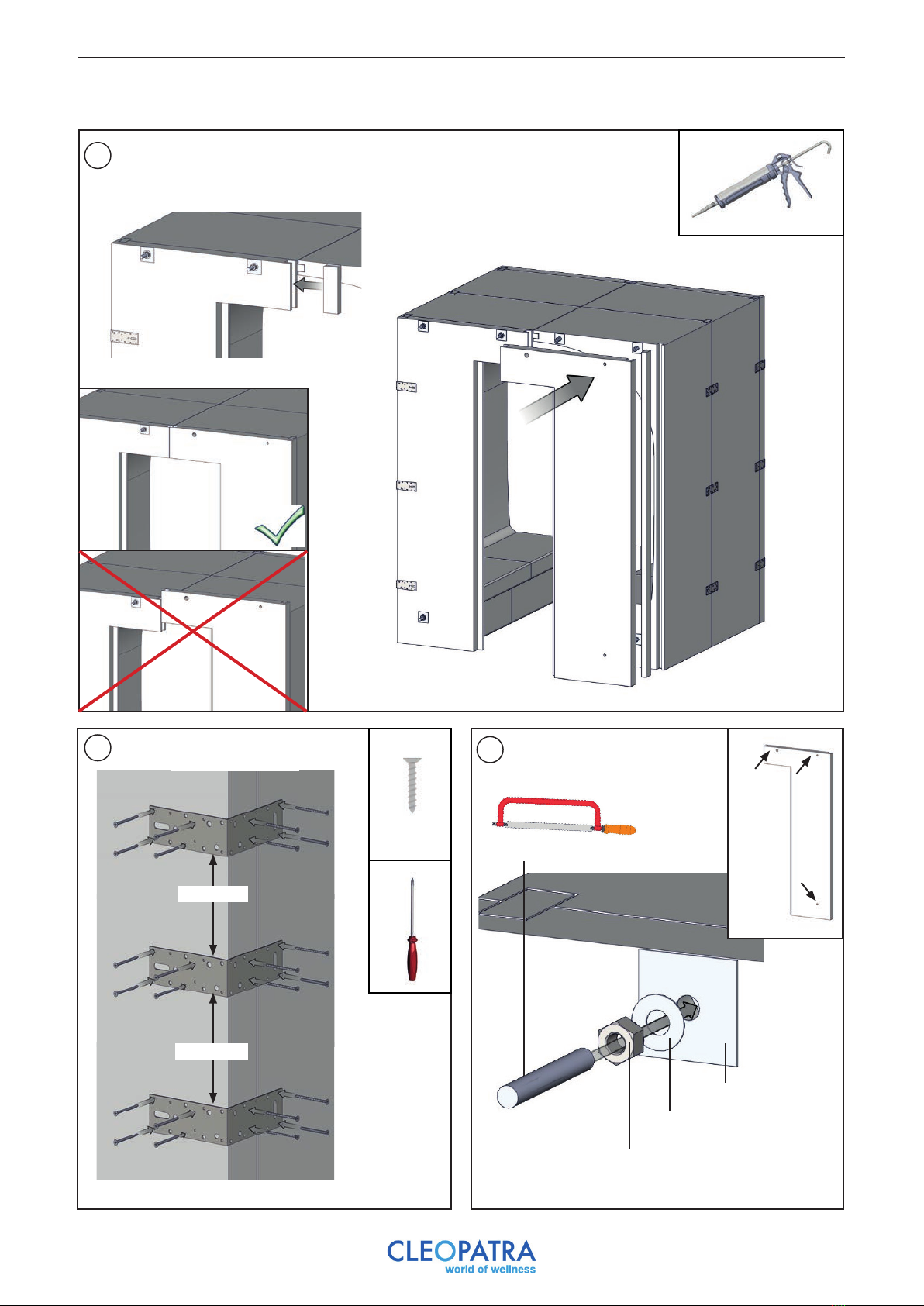 CLEOPATRA
world of wellness